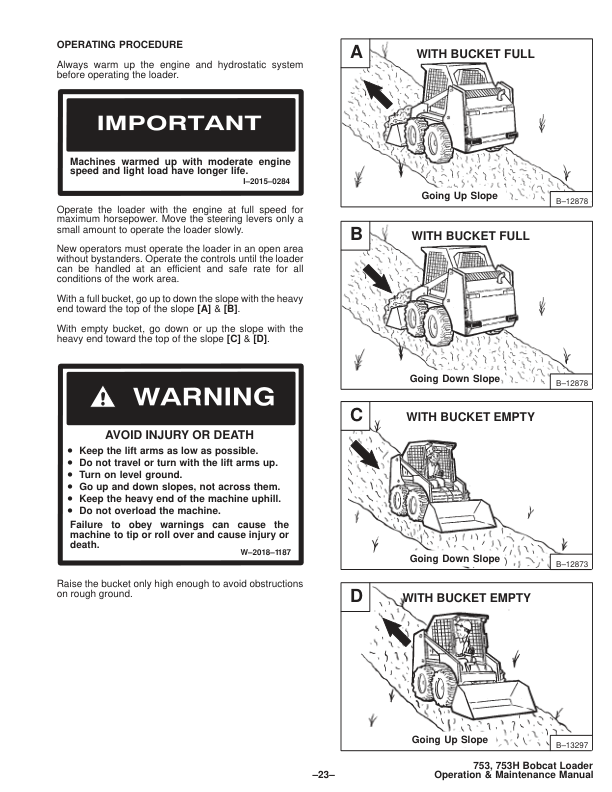 OPERATING PROCEDURE

Always warm up the engine and hydrostatic system before operating the loader.

IMPORTANT

Machines warmed up with moderate engine speed and light load have longer life.

I–2015–0284

Operate the loader with the engine at full speed for maximum horsepower. Move the steering levers only a small amount to operate the loader slowly.

New operators must operate the loader in an open area without bystanders. Operate the controls until the loader can be handled at an efficient and safe rate for all conditions of the work area.

With a full bucket, go up to down the slope with the heavy end toward the top of the slope [A] & [B].

With empty bucket, go down or up the slope with the heavy end toward the top of the slope [C] & [D].

WARNING

AVOID INJURY OR DEATH

• Keep the lift arms as low as possible.
• Do not travel or turn with the lift arms up.
• Turn on level ground.
• Go up and down slopes, not across them.
• Keep the heavy end of the machine uphill.
• Do not overload the machine.

Failure to obey warnings can cause the machine to tip or roll over and cause injury or death.

W–2018–1187

Raise the bucket only high enough to avoid obstructions on rough ground.

A WITH BUCKET FULL

Going Up Slope

B–12878

B WITH BUCKET FULL

Going Down Slope

B–12878

C WITH BUCKET EMPTY

Going Down Slope

B–12873

D WITH BUCKET EMPTY

Going Up Slope

B–13297

–23–

753, 753H Bobcat Loader
Operation & Maintenance Manual