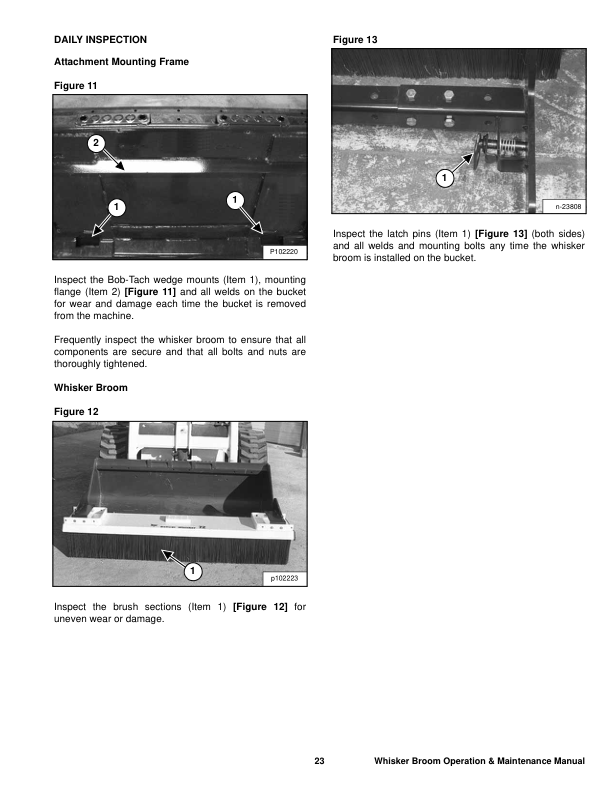 DAILY INSPECTION

Attachment Mounting Frame

Figure 11

2

1

1

P102220

Inspect the Bob-Tach wedge mounts (Item 1), mounting flange (Item 2) [Figure 11] and all welds on the bucket for wear and damage each time the bucket is removed from the machine.

Frequently inspect the whisker broom to ensure that all components are secure and that all bolts and nuts are thoroughly tightened.

Whisker Broom

Figure 12

1

p102223

Inspect the brush sections (Item 1) [Figure 12] for uneven wear or damage.

Figure 13

1

n-23808

Inspect the latch pins (Item 1) [Figure 13] (both sides) and all welds and mounting bolts any time the whisker broom is installed on the bucket.

23 Whisker Broom Operation & Maintenance Manual