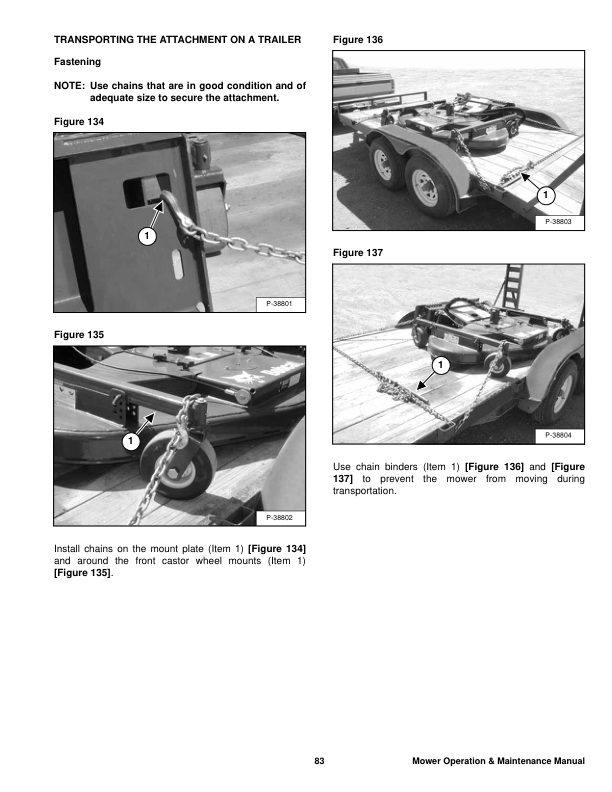 TRANSPORTING THE ATTACHMENT ON A TRAILER

Fastening

NOTE: Use chains that are in good condition and of adequate size to secure the attachment.

Figure 134

1

P-38801

Figure 135

1

P-38802

Install chains on the mount plate (Item 1) [Figure 134] and around the front castor wheel mounts (Item 1) [Figure 135].

Figure 136

1

P-38803

Figure 137

1

P-38804

Use chain binders (Item 1) [Figure 136] and [Figure 137] to prevent the mower from moving during transportation.

83

Mower Operation & Maintenance Manual