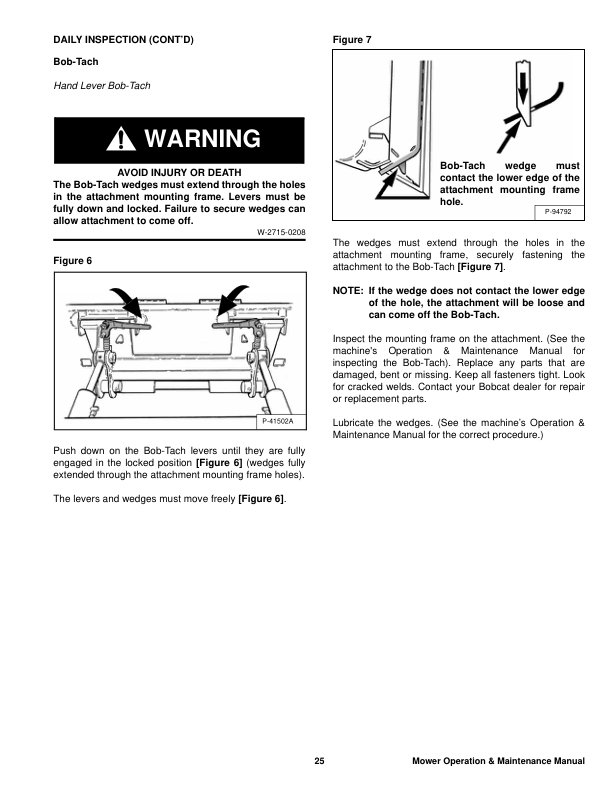 DAILY INSPECTION (CONT'D)

Bob-Tach

Hand Lever Bob-Tach

WARNING

AVOID INJURY OR DEATH
The Bob-Tach wedges must extend through the holes in the attachment mounting frame. Levers must be fully down and locked. Failure to secure wedges can allow attachment to come off.

W-2715-0208

Figure 6

P-41502A

Push down on the Bob-Tach levers until they are fully engaged in the locked position [Figure 6] (wedges fully extended through the attachment mounting frame holes).

The levers and wedges must move freely [Figure 6].

Figure 7

Bob-Tach wedge must contact the lower edge of the attachment mounting frame hole.

P-94792

The wedges must extend through the holes in the attachment mounting frame, securely fastening the attachment to the Bob-Tach [Figure 7].

NOTE: If the wedge does not contact the lower edge of the hole, the attachment will be loose and can come off the Bob-Tach.

Inspect the mounting frame on the attachment. (See the machine's Operation & Maintenance Manual for inspecting the Bob-Tach). Replace any parts that are damaged, bent or missing. Keep all fasteners tight. Look for cracked welds. Contact your Bobcat dealer for repair or replacement parts.

Lubricate the wedges. (See the machine's Operation & Maintenance Manual for the correct procedure.)

25

Mower Operation & Maintenance Manual