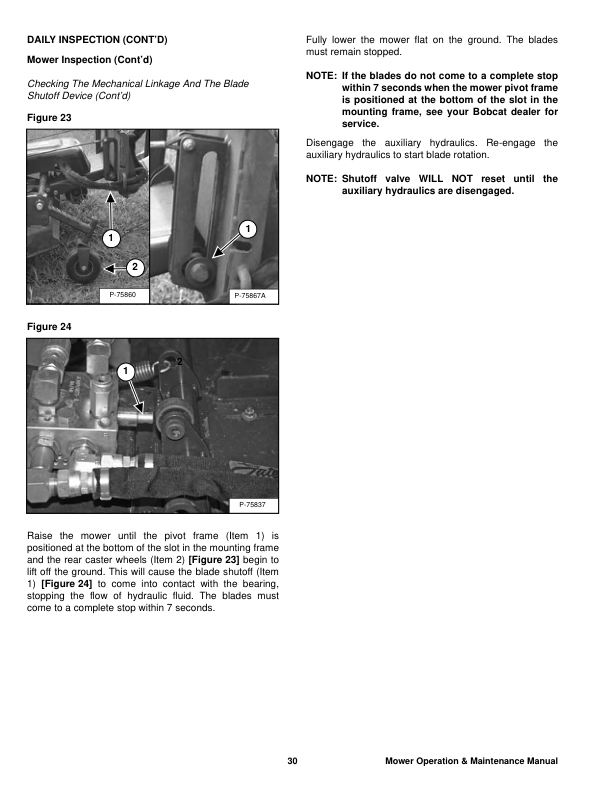 DAILY INSPECTION (CONT'D)

Mower Inspection (Cont'd)

Checking The Mechanical Linkage And The Blade Shutoff Device (Cont'd)

Figure 23

1

2

P-75860

1

P-75867A

Figure 24

1

2

P-75837

Raise the mower until the pivot frame (Item 1) is positioned at the bottom of the slot in the mounting frame and the rear caster wheels (Item 2) [Figure 23] begin to lift off the ground. This will cause the blade shutoff (Item 1) [Figure 24] to come into contact with the bearing, stopping the flow of hydraulic fluid. The blades must come to a complete stop within 7 seconds.

Fully lower the mower flat on the ground. The blades must remain stopped.

NOTE: If the blades do not come to a complete stop within 7 seconds when the mower pivot frame is positioned at the bottom of the slot in the mounting frame, see your Bobcat dealer for service.

Disengage the auxiliary hydraulics. Re-engage the auxiliary hydraulics to start blade rotation.

NOTE: Shutoff valve WILL NOT reset until the auxiliary hydraulics are disengaged.

30

Mower Operation & Maintenance Manual