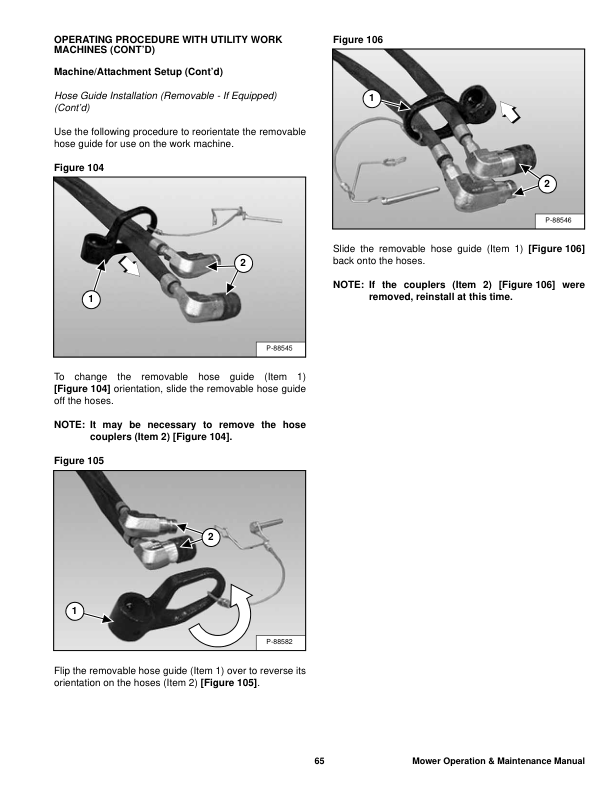 OPERATING PROCEDURE WITH UTILITY WORK MACHINES (CONT'D)

Machine/Attachment Setup (Cont'd)

Hose Guide Installation (Removable - If Equipped) (Cont'd)

Use the following procedure to reorientate the removable hose guide for use on the work machine.

Figure 104

2

1

P-88545

To change the removable hose guide (Item 1) [Figure 104] orientation, slide the removable hose guide off the hoses.

NOTE: It may be necessary to remove the hose couplers (Item 2) [Figure 104].

Figure 105

2

1

P-88582

Flip the removable hose guide (Item 1) over to reverse its orientation on the hoses (Item 2) [Figure 105].

Figure 106

1

2

P-88546

Slide the removable hose guide (Item 1) [Figure 106] back onto the hoses.

NOTE: If the couplers (Item 2) [Figure 106] were removed, reinstall at this time.

65

Mower Operation & Maintenance Manual