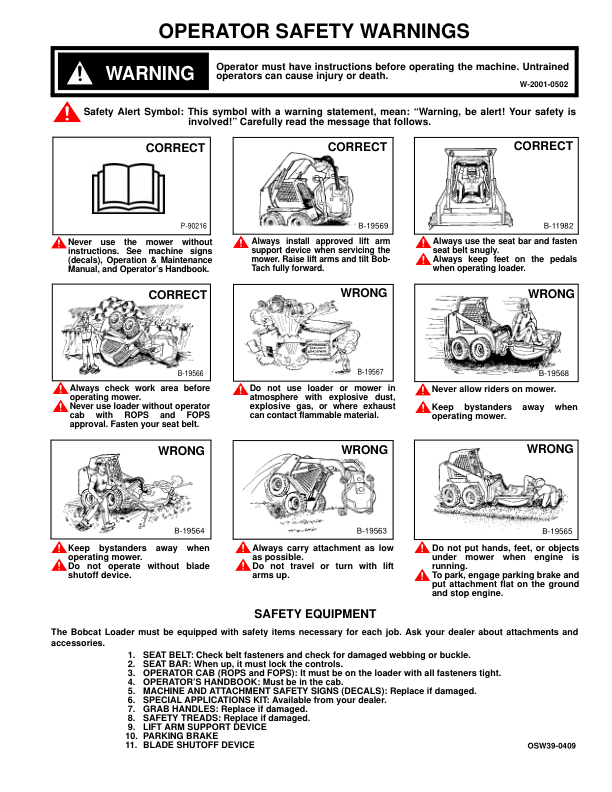 OPERATOR SAFETY WARNINGS

WARNING

Operator must have instructions before operating the machine. Untrained operators can cause injury or death.

W-2001-0502

Safety Alert Symbol: This symbol with a warning statement, mean: "Warning, be alert! Your safety is involved!" Carefully read the message that follows.

CORRECT

P-90216

Never use the mower without instructions. See machine signs (decals), Operation & Maintenance Manual, and Operator's Handbook.

CORRECT

B-19569

Always install approved lift arm support device when servicing the mower. Raise lift arms and tilt Bob-Tach fully forward.

CORRECT

B-11982

Always use the seat bar and fasten seat belt snugly.

Always keep feet on the pedals when operating loader.

CORRECT

B-19566

Always check work area before operating mower.

Never use loader without operator cab with ROPS and FOPS approval. Fasten your seat belt.

WRONG

B-19567

Do not use loader or mower in atmosphere with explosive dust, explosive gas, or where exhaust can contact flammable material.

WRONG

B-19568

Never allow riders on mower.

Keep bystanders away when operating mower.

WRONG

B-19564

Keep bystanders away when operating mower.

Do not operate without blade shutoff device.

WRONG

B-19563

Always carry attachment as low as possible.

Do not travel or turn with lift arms up.

WRONG

B-19565

Do not put hands, feet, or objects under mower when engine is running.

To park, engage parking brake and put attachment flat on the ground and stop engine.

SAFETY EQUIPMENT

The Bobcat Loader must be equipped with safety items necessary for each job. Ask your dealer about attachments and accessories.

1. SEAT BELT: Check belt fasteners and check for damaged webbing or buckle.
2. SEAT BAR: When up, it must lock the controls.
3. OPERATOR CAB (ROPS and FOPS): It must be on the loader with all fasteners tight.
4. OPERATOR'S HANDBOOK: Must be in the cab.
5. MACHINE AND ATTACHMENT SAFETY SIGNS (DECALS): Replace if damaged.
6. SPECIAL APPLICATIONS KIT: Available from your dealer.
7. GRAB HANDLES: Replace if damaged.
8. SAFETY TREADS: Replace if damaged.
9. LIFT ARM SUPPORT DEVICE
10. PARKING BRAKE
11. BLADE SHUTOFF DEVICE

OSW39-0409