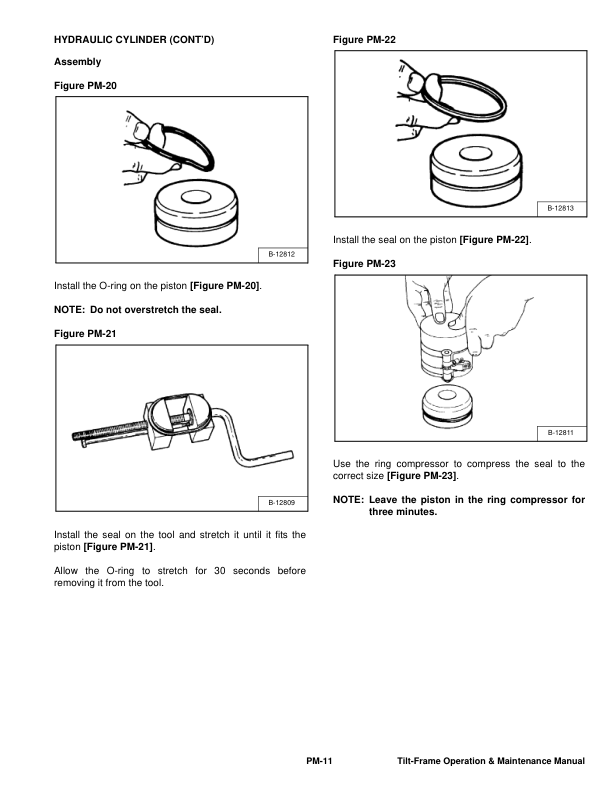 HYDRAULIC CYLINDER (CONT'D)

Assembly

Figure PM-20

B-12812

Install the O-ring on the piston [Figure PM-20].

NOTE: Do not overstretch the seal.

Figure PM-21

B-12809

Install the seal on the tool and stretch it until it fits the piston [Figure PM-21].

Allow the O-ring to stretch for 30 seconds before removing it from the tool.

Figure PM-22

B-12813

Install the seal on the piston [Figure PM-22].

Figure PM-23

B-12811

Use the ring compressor to compress the seal to the correct size [Figure PM-23].

NOTE: Leave the piston in the ring compressor for three minutes.

PM-11 Tilt-Frame Operation & Maintenance Manual