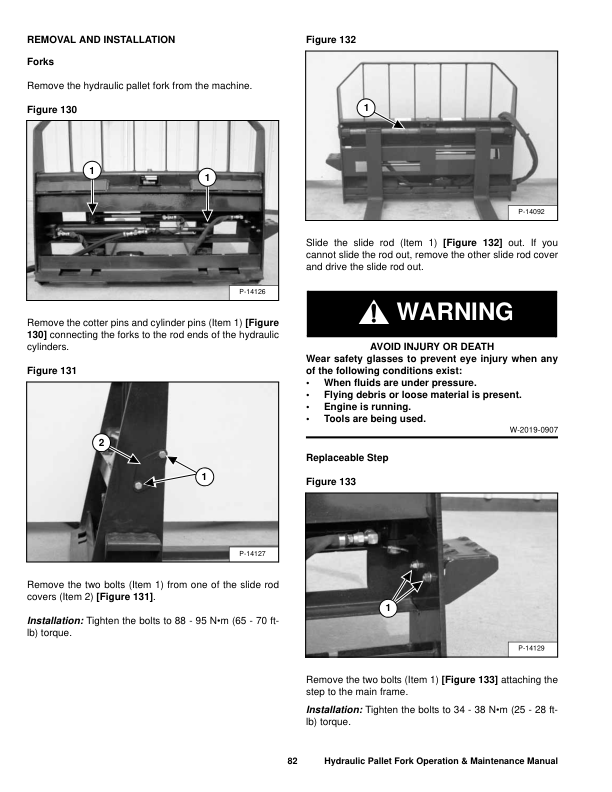 REMOVAL AND INSTALLATION

Forks

Remove the hydraulic pallet fork from the machine.

Figure 130

1

1

P-14126

Remove the cotter pins and cylinder pins (Item 1) [Figure 130] connecting the forks to the rod ends of the hydraulic cylinders.

Figure 131

2

1

P-14127

Remove the two bolts (Item 1) from one of the slide rod covers (Item 2) [Figure 131].

Installation: Tighten the bolts to 88 - 95 N•m (65 - 70 ft-lb) torque.

Figure 132

1

P-14092

Slide the slide rod (Item 1) [Figure 132] out. If you cannot slide the rod out, remove the other slide rod cover and drive the slide rod out.

WARNING

AVOID INJURY OR DEATH
Wear safety glasses to prevent eye injury when any of the following conditions exist:
• When fluids are under pressure.
• Flying debris or loose material is present.
• Engine is running.
• Tools are being used.

W-2019-0907

Replaceable Step

Figure 133

1

P-14129

Remove the two bolts (Item 1) [Figure 133] attaching the step to the main frame.

Installation: Tighten the bolts to 34 - 38 N•m (25 - 28 ft-lb) torque.

82 Hydraulic Pallet Fork Operation & Maintenance Manual