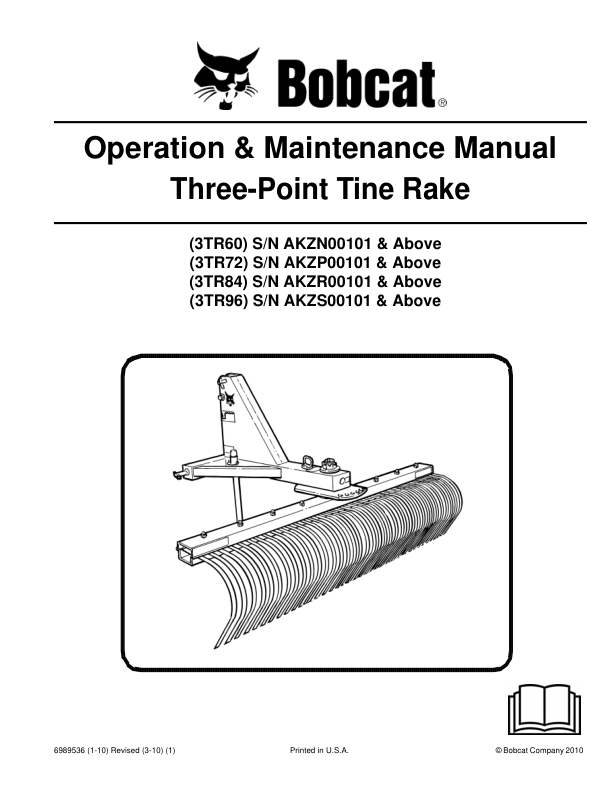 Bobcat®

Operation & Maintenance Manual
Three-Point Tine Rake

(3TR60) S/N AKZN00101 & Above
(3TR72) S/N AKZP00101 & Above
(3TR84) S/N AKZR00101 & Above
(3TR96) S/N AKZS00101 & Above

6989536 (1-10) Revised (3-10) (1)

Printed in U.S.A.

© Bobcat Company 2010