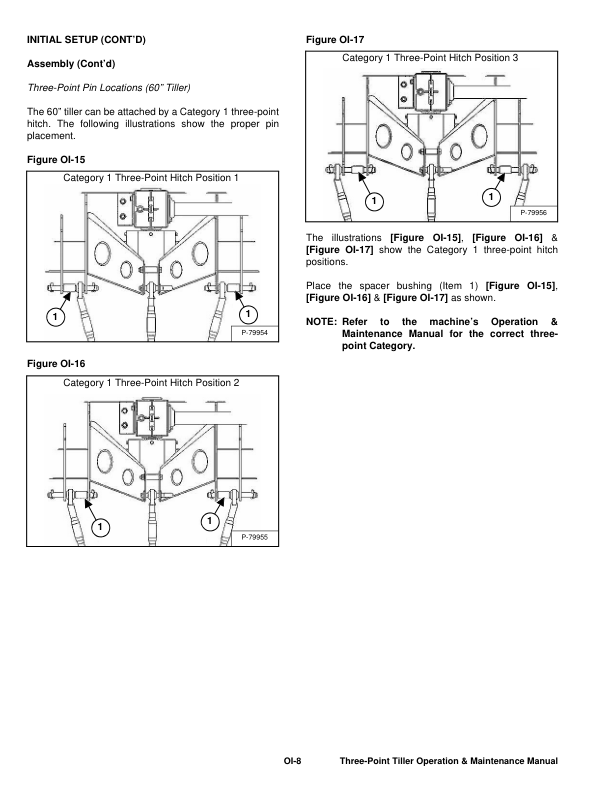 INITIAL SETUP (CONT'D)

Assembly (Cont'd)

Three-Point Pin Locations (60" Tiller)

The 60" tiller can be attached by a Category 1 three-point hitch. The following illustrations show the proper pin placement.

Figure OI-15

Category 1 Three-Point Hitch Position 1

1

1

P-79954

Figure OI-16

Category 1 Three-Point Hitch Position 2

1

1

P-79955

Figure OI-17

Category 1 Three-Point Hitch Position 3

1

1

P-79956

The illustrations [Figure OI-15], [Figure OI-16] & [Figure OI-17] show the Category 1 three-point hitch positions.

Place the spacer bushing (Item 1) [Figure OI-15], [Figure OI-16] & [Figure OI-17] as shown.

NOTE: Refer to the machine's Operation & Maintenance Manual for the correct three-point Category.

OI-8 Three-Point Tiller Operation & Maintenance Manual