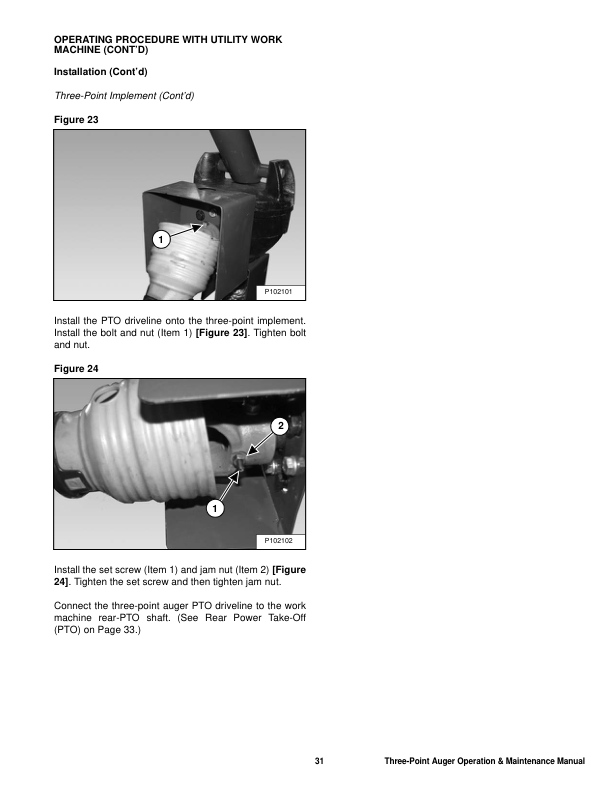 OPERATING PROCEDURE WITH UTILITY WORK MACHINE (CONT'D)

Installation (Cont'd)

Three-Point Implement (Cont'd)

Figure 23

1

P102101

Install the PTO driveline onto the three-point implement. Install the bolt and nut (Item 1) [Figure 23]. Tighten bolt and nut.

Figure 24

2

1

P102102

Install the set screw (Item 1) and jam nut (Item 2) [Figure 24]. Tighten the set screw and then tighten jam nut.

Connect the three-point auger PTO driveline to the work machine rear-PTO shaft. (See Rear Power Take-Off (PTO) on Page 33.)

31 Three-Point Auger Operation & Maintenance Manual