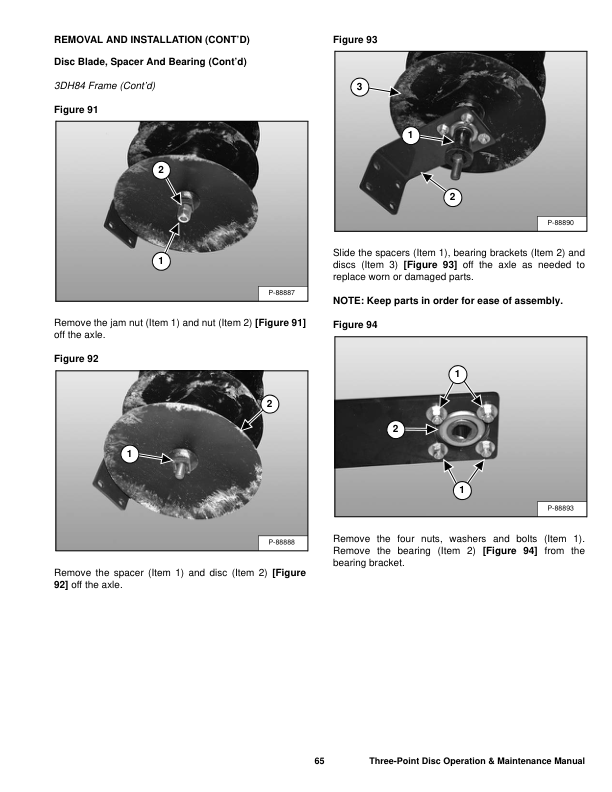 REMOVAL AND INSTALLATION (CONT'D)

Disc Blade, Spacer And Bearing (Cont'd)

3DH84 Frame (Cont'd)

Figure 91

2

1

P-88887

Remove the jam nut (Item 1) and nut (Item 2) [Figure 91] off the axle.

Figure 92

2

1

P-88888

Remove the spacer (Item 1) and disc (Item 2) [Figure 92] off the axle.

Figure 93

3

1

2

P-88890

Slide the spacers (Item 1), bearing brackets (Item 2) and discs (Item 3) [Figure 93] off the axle as needed to replace worn or damaged parts.

NOTE: Keep parts in order for ease of assembly.

Figure 94

1

2

1

P-88893

Remove the four nuts, washers and bolts (Item 1). Remove the bearing (Item 2) [Figure 94] from the bearing bracket.

65 Three-Point Disc Operation & Maintenance Manual