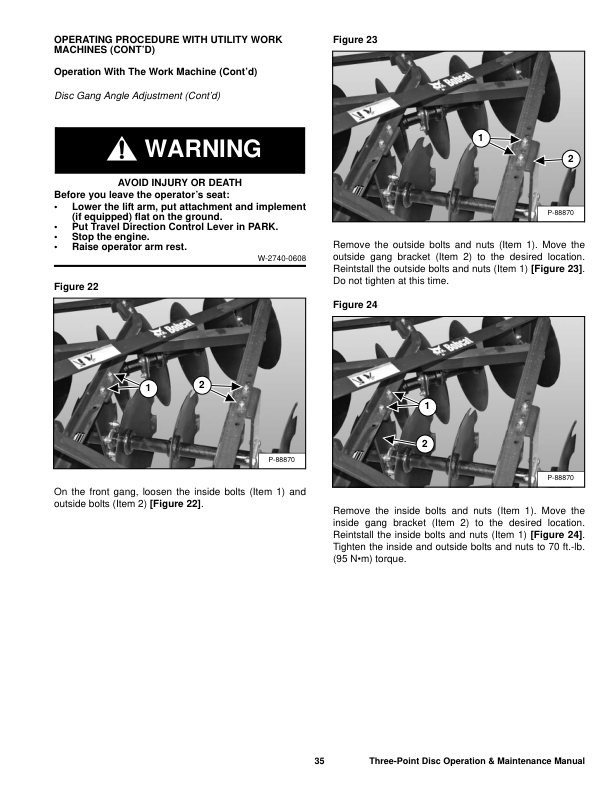 OPERATING PROCEDURE WITH UTILITY WORK MACHINES (CONT'D)

Operation With The Work Machine (Cont'd)

Disc Gang Angle Adjustment (Cont'd)

WARNING

AVOID INJURY OR DEATH
Before you leave the operator's seat:
• Lower the lift arm, put attachment and implement (if equipped) flat on the ground.
• Put Travel Direction Control Lever in PARK.
• Stop the engine.
• Raise operator arm rest.

W-2740-0608

Figure 22

Bobcat

1

2

P-88870

On the front gang, loosen the inside bolts (Item 1) and outside bolts (Item 2) [Figure 22].

Figure 23

Bobcat

1

2

P-88870

Remove the outside bolts and nuts (Item 1). Move the outside gang bracket (Item 2) to the desired location. Reintstall the outside bolts and nuts (Item 1) [Figure 23]. Do not tighten at this time.

Figure 24

Bobcat

1

2

P-88870

Remove the inside bolts and nuts (Item 1). Move the inside gang bracket (Item 2) to the desired location. Reintstall the inside bolts and nuts (Item 1) [Figure 24]. Tighten the inside and outside bolts and nuts to 70 ft.-lb. (95 N•m) torque.

35 Three-Point Disc Operation & Maintenance Manual