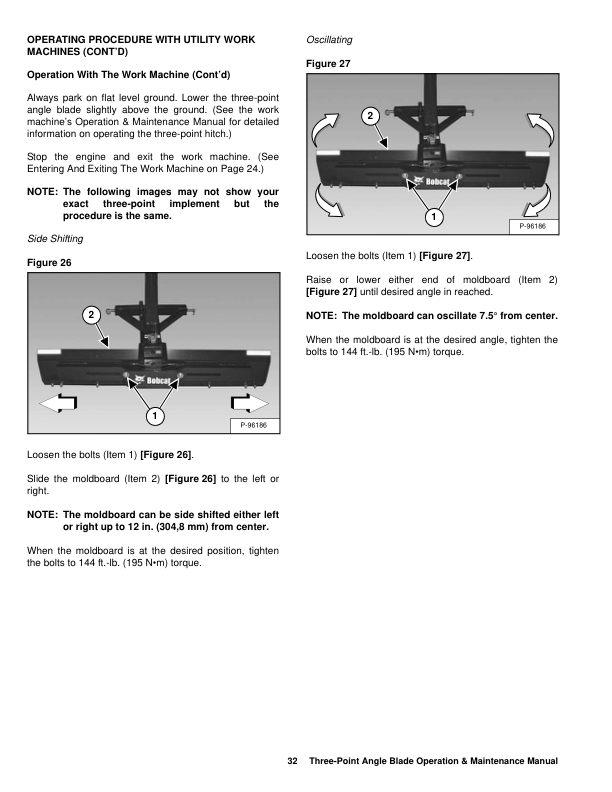 OPERATING PROCEDURE WITH UTILITY WORK MACHINES (CONT'D)

Operation With The Work Machine (Cont'd)

Always park on flat level ground. Lower the three-point angle blade slightly above the ground. (See the work machine's Operation & Maintenance Manual for detailed information on operating the three-point hitch.)

Stop the engine and exit the work machine. (See Entering And Exiting The Work Machine on Page 24.)

NOTE: The following images may not show your exact three-point implement but the procedure is the same.

Side Shifting

Figure 26

2

Bobcat

1

P-96186

Loosen the bolts (Item 1) [Figure 26].

Slide the moldboard (Item 2) [Figure 26] to the left or right.

NOTE: The moldboard can be side shifted either left or right up to 12 in. (304,8 mm) from center.

When the moldboard is at the desired position, tighten the bolts to 144 ft.-lb. (195 N•m) torque.

Oscillating

Figure 27

2

Bobcat

1

P-96186

Loosen the bolts (Item 1) [Figure 27].

Raise or lower either end of moldboard (Item 2) [Figure 27] until desired angle in reached.

NOTE: The moldboard can oscillate 7.5° from center.

When the moldboard is at the desired angle, tighten the bolts to 144 ft.-lb. (195 N•m) torque.

32 Three-Point Angle Blade Operation & Maintenance Manual