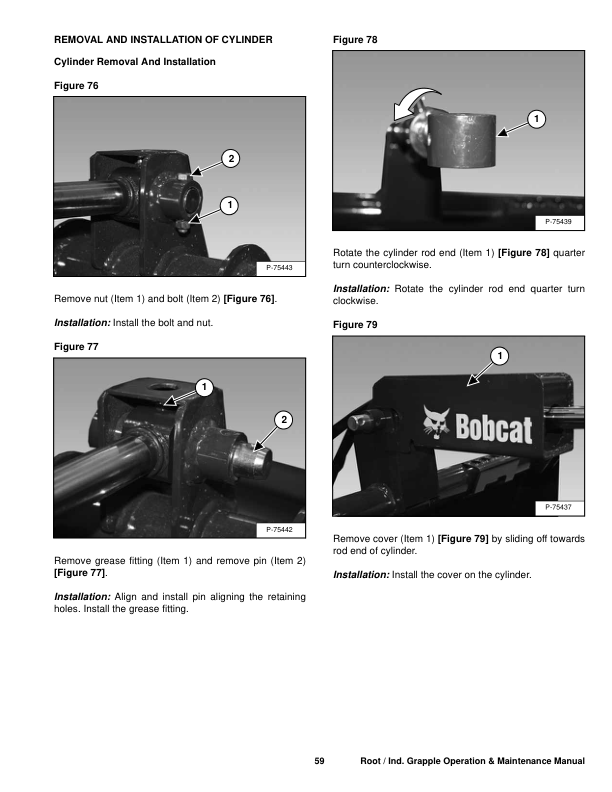 REMOVAL AND INSTALLATION OF CYLINDER

Cylinder Removal And Installation

Figure 76

2

1

P-75443

Remove nut (Item 1) and bolt (Item 2) [Figure 76].

Installation: Install the bolt and nut.

Figure 77

1

2

P-75442

Remove grease fitting (Item 1) and remove pin (Item 2) [Figure 77].

Installation: Align and install pin aligning the retaining holes. Install the grease fitting.

Figure 78

1

P-75439

Rotate the cylinder rod end (Item 1) [Figure 78] quarter turn counterclockwise.

Installation: Rotate the cylinder rod end quarter turn clockwise.

Figure 79

1

Bobcat

P-75437

Remove cover (Item 1) [Figure 79] by sliding off towards rod end of cylinder.

Installation: Install the cover on the cylinder.

59 Root / Ind. Grapple Operation & Maintenance Manual