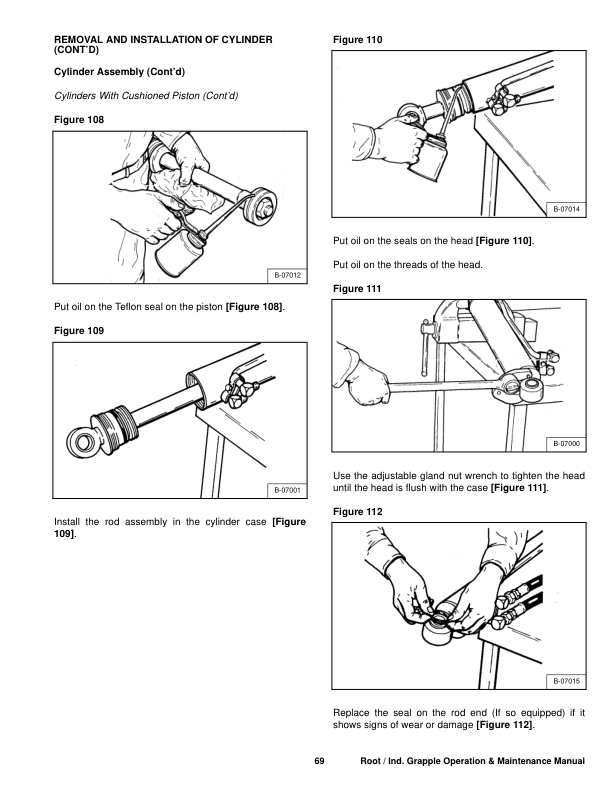 REMOVAL AND INSTALLATION OF CYLINDER (CONT'D)

Cylinder Assembly (Cont'd)

Cylinders With Cushioned Piston (Cont'd)

Figure 108

B-07012

Put oil on the Teflon seal on the piston [Figure 108].

Figure 109

B-07001

Install the rod assembly in the cylinder case [Figure 109].

Figure 110

B-07014

Put oil on the seals on the head [Figure 110].

Put oil on the threads of the head.

Figure 111

B-07000

Use the adjustable gland nut wrench to tighten the head until the head is flush with the case [Figure 111].

Figure 112

B-07015

Replace the seal on the rod end (If so equipped) if it shows signs of wear or damage [Figure 112].

69 Root / Ind. Grapple Operation & Maintenance Manual