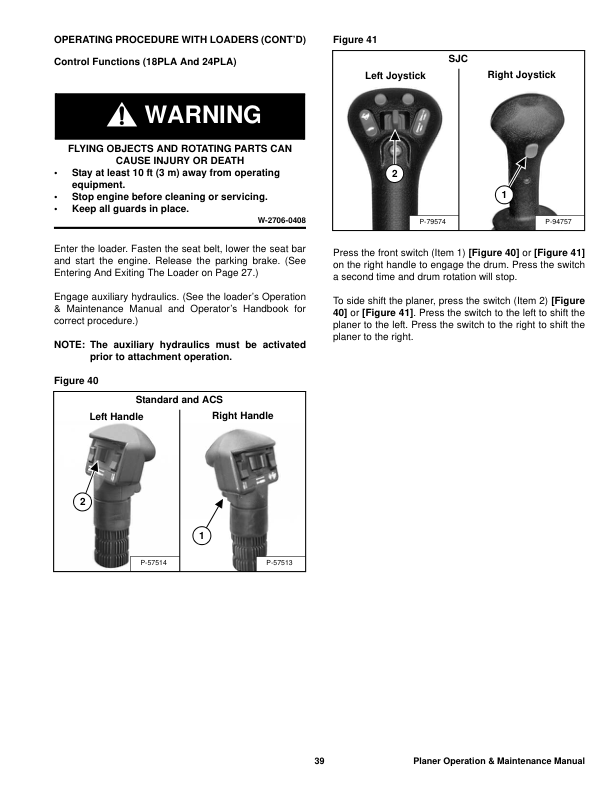 OPERATING PROCEDURE WITH LOADERS (CONT'D)

Control Functions (18PLA And 24PLA)

WARNING

FLYING OBJECTS AND ROTATING PARTS CAN CAUSE INJURY OR DEATH
• Stay at least 10 ft (3 m) away from operating equipment.
• Stop engine before cleaning or servicing.
• Keep all guards in place.

W-2706-0408

Enter the loader. Fasten the seat belt, lower the seat bar and start the engine. Release the parking brake. (See Entering And Exiting The Loader on Page 27.)

Engage auxiliary hydraulics. (See the loader's Operation & Maintenance Manual and Operator's Handbook for correct procedure.)

NOTE: The auxiliary hydraulics must be activated prior to attachment operation.

Figure 40

Standard and ACS

Left Handle

Right Handle

2

1

P-57514

P-57513

Figure 41

SJC

Left Joystick

Right Joystick

2

1

P-79574

P-94757

Press the front switch (Item 1) [Figure 40] or [Figure 41] on the right handle to engage the drum. Press the switch a second time and drum rotation will stop.

To side shift the planer, press the switch (Item 2) [Figure 40] or [Figure 41]. Press the switch to the left to shift the planer to the left. Press the switch to the right to shift the planer to the right.

39

Planer Operation & Maintenance Manual