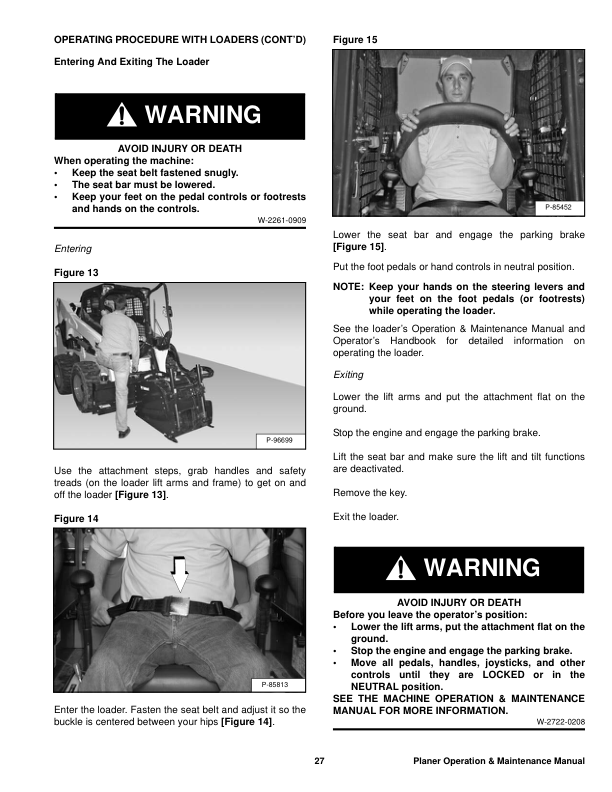 OPERATING PROCEDURE WITH LOADERS (CONT'D)

Entering And Exiting The Loader

WARNING

AVOID INJURY OR DEATH
When operating the machine:
• Keep the seat belt fastened snugly.
• The seat bar must be lowered.
• Keep your feet on the pedal controls or footrests and hands on the controls.

W-2261-0909

Entering

Figure 13

P-96699

Use the attachment steps, grab handles and safety treads (on the loader lift arms and frame) to get on and off the loader [Figure 13].

Figure 14

P-85813

Enter the loader. Fasten the seat belt and adjust it so the buckle is centered between your hips [Figure 14].

Figure 15

P-85452

Lower the seat bar and engage the parking brake [Figure 15].

Put the foot pedals or hand controls in neutral position.

NOTE: Keep your hands on the steering levers and your feet on the foot pedals (or footrests) while operating the loader.

See the loader's Operation & Maintenance Manual and Operator's Handbook for detailed information on operating the loader.

Exiting

Lower the lift arms and put the attachment flat on the ground.

Stop the engine and engage the parking brake.

Lift the seat bar and make sure the lift and tilt functions are deactivated.

Remove the key.

Exit the loader.

WARNING

AVOID INJURY OR DEATH
Before you leave the operator's position:
• Lower the lift arms, put the attachment flat on the ground.
• Stop the engine and engage the parking brake.
• Move all pedals, handles, joysticks, and other controls until they are LOCKED or in the NEUTRAL position.
SEE THE MACHINE OPERATION & MAINTENANCE MANUAL FOR MORE INFORMATION.

W-2722-0208

27

Planer Operation & Maintenance Manual