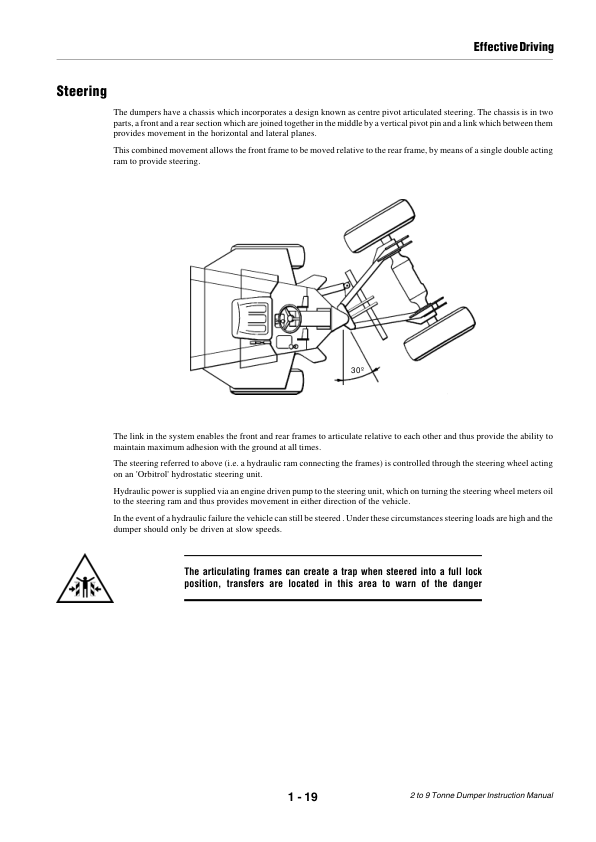 Effective Driving

Steering

The dumpers have a chassis which incorporates a design known as centre pivot articulated steering. The chassis is in two parts, a front and a rear section which are joined together in the middle by a vertical pivot pin and a link which between them provides movement in the horizontal and lateral planes.

This combined movement allows the front frame to be moved relative to the rear frame, by means of a single double acting ram to provide steering.

30°

The link in the system enables the front and rear frames to articulate relative to each other and thus provide the ability to maintain maximum adhesion with the ground at all times.

The steering referred to above (i.e. a hydraulic ram connecting the frames) is controlled through the steering wheel acting on an 'Orbitrol' hydrostatic steering unit.

Hydraulic power is supplied via an engine driven pump to the steering unit, which on turning the steering wheel meters oil to the steering ram and thus provides movement in either direction of the vehicle.

In the event of a hydraulic failure the vehicle can still be steered . Under these circumstances steering loads are high and the dumper should only be driven at slow speeds.

The articulating frames can create a trap when steered into a full lock position, transfers are located in this area to warn of the danger

1 - 19

2 to 9 Tonne Dumper Instruction Manual