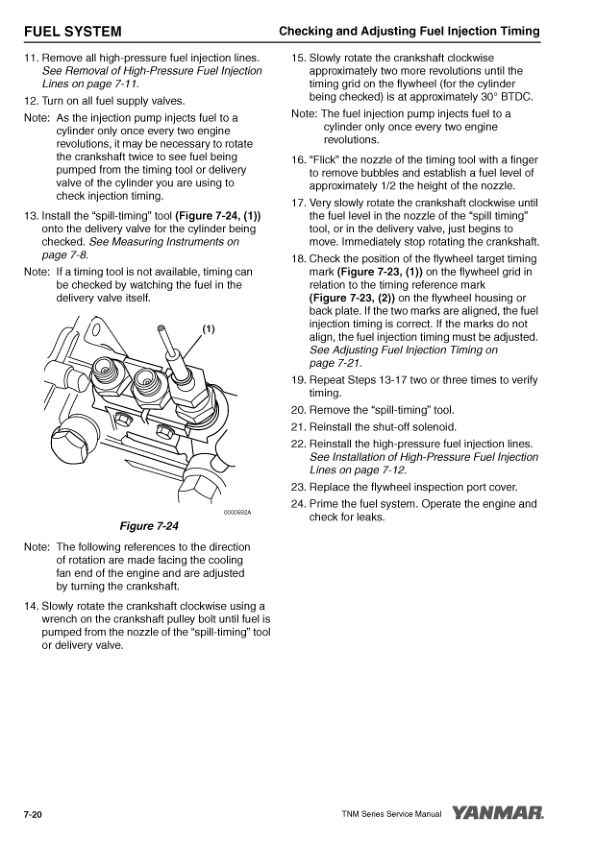 FUEL SYSTEM

Checking and Adjusting Fuel Injection Timing

11. Remove all high-pressure fuel injection lines. See Removal of High-Pressure Fuel Injection Lines on page 7-11.

12. Turn on all fuel supply valves.

Note: As the injection pump injects fuel to a cylinder only once every two engine revolutions, it may be necessary to rotate the crankshaft twice to see fuel being pumped from the timing tool or delivery valve of the cylinder you are using to check injection timing.

13. Install the "spill-timing" tool (Figure 7-24, (1)) onto the delivery valve for the cylinder being checked. See Measuring Instruments on page 7-8.

Note: If a timing tool is not available, timing can be checked by watching the fuel in the delivery valve itself.

(1)

0000592A

Figure 7-24

Note: The following references to the direction of rotation are made facing the cooling fan end of the engine and are adjusted by turning the crankshaft.

14. Slowly rotate the crankshaft clockwise using a wrench on the crankshaft pulley bolt until fuel is pumped from the nozzle of the "spill-timing" tool or delivery valve.

15. Slowly rotate the crankshaft clockwise approximately two more revolutions until the timing grid on the flywheel (for the cylinder being checked) is at approximately 30° BTDC.

Note: The fuel injection pump injects fuel to a cylinder only once every two engine revolutions.

16. "Flick" the nozzle of the timing tool with a finger to remove bubbles and establish a fuel level of approximately 1/2 the height of the nozzle.

17. Very slowly rotate the crankshaft clockwise until the fuel level in the nozzle of the "spill timing" tool, or in the delivery valve, just begins to move. Immediately stop rotating the crankshaft.

18. Check the position of the flywheel target timing mark (Figure 7-23, (1)) on the flywheel grid in relation to the timing reference mark (Figure 7-23, (2)) on the flywheel housing or back plate. If the two marks are aligned, the fuel injection timing is correct. If the marks do not align, the fuel injection timing must be adjusted. See Adjusting Fuel Injection Timing on page 7-21.

19. Repeat Steps 13-17 two or three times to verify timing.

20. Remove the "spill-timing" tool.

21. Reinstall the shut-off solenoid.

22. Reinstall the high-pressure fuel injection lines. See Installation of High-Pressure Fuel Injection Lines on page 7-12.

23. Replace the flywheel inspection port cover.

24. Prime the fuel system. Operate the engine and check for leaks.

7-20

TNM Series Service Manual

YANMAR.