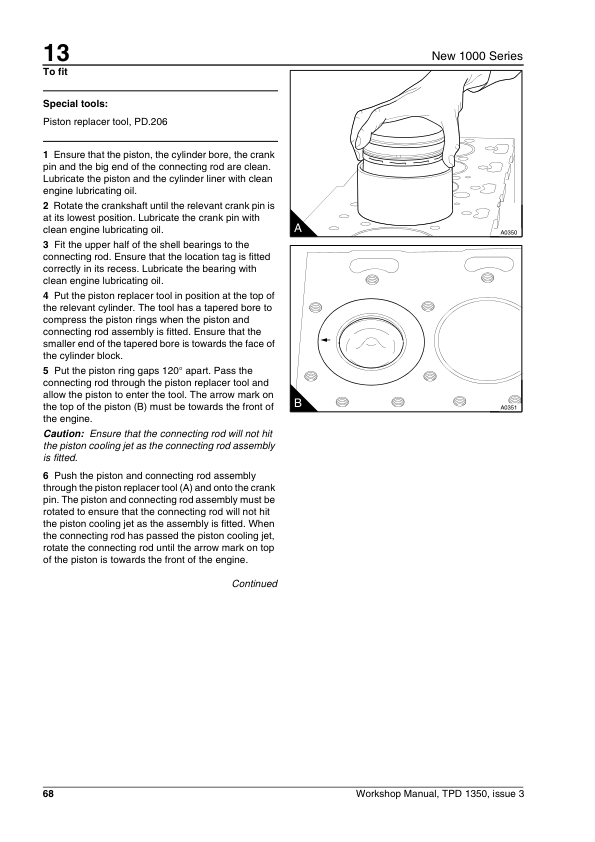 13

New 1000 Series

To fit

Special tools:

Piston replacer tool, PD.206

1 Ensure that the piston, the cylinder bore, the crank pin and the big end of the connecting rod are clean. Lubricate the piston and the cylinder liner with clean engine lubricating oil.

2 Rotate the crankshaft until the relevant crank pin is at its lowest position. Lubricate the crank pin with clean engine lubricating oil.

3 Fit the upper half of the shell bearings to the connecting rod. Ensure that the location tag is fitted correctly in its recess. Lubricate the bearing with clean engine lubricating oil.

4 Put the piston replacer tool in position at the top of the relevant cylinder. The tool has a tapered bore to compress the piston rings when the piston and connecting rod assembly is fitted. Ensure that the smaller end of the tapered bore is towards the face of the cylinder block.

5 Put the piston ring gaps 120° apart. Pass the connecting rod through the piston replacer tool and allow the piston to enter the tool. The arrow mark on the top of the piston (B) must be towards the front of the engine.

Caution: Ensure that the connecting rod will not hit the piston cooling jet as the connecting rod assembly is fitted.

6 Push the piston and connecting rod assembly through the piston replacer tool (A) and onto the crank pin. The piston and connecting rod assembly must be rotated to ensure that the connecting rod will not hit the piston cooling jet as the assembly is fitted. When the connecting rod has passed the piston cooling jet, rotate the connecting rod until the arrow mark on top of the piston is towards the front of the engine.

Continued

A

A0350

B

A0351

68

Workshop Manual, TPD 1350, issue 3