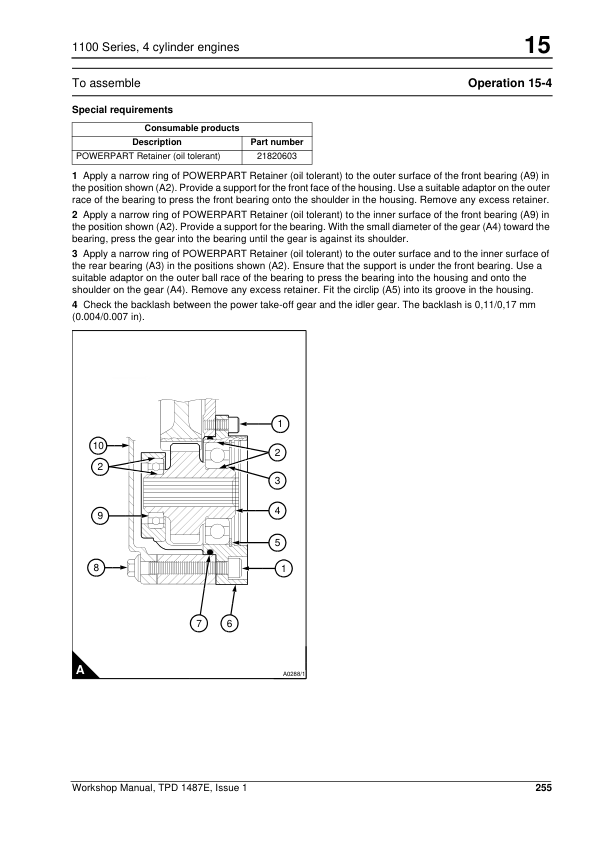 1100 Series, 4 cylinder engines

15

To assemble

Operation 15-4

Special requirements

| Consumable products | |
|---|---|
| Description | Part number |
| POWERPART Retainer (oil tolerant) | 21820603 |

1 Apply a narrow ring of POWERPART Retainer (oil tolerant) to the outer surface of the front bearing (A9) in the position shown (A2). Provide a support for the front face of the housing. Use a suitable adaptor on the outer race of the bearing to press the front bearing onto the shoulder in the housing. Remove any excess retainer.

2 Apply a narrow ring of POWERPART Retainer (oil tolerant) to the inner surface of the front bearing (A9) in the position shown (A2). Provide a support for the bearing. With the small diameter of the gear (A4) toward the bearing, press the gear into the bearing until the gear is against its shoulder.

3 Apply a narrow ring of POWERPART Retainer (oil tolerant) to the outer surface and to the inner surface of the rear bearing (A3) in the positions shown (A2). Ensure that the support is under the front bearing. Use a suitable adaptor on the outer ball race of the bearing to press the bearing into the housing and onto the shoulder on the gear (A4). Remove any excess retainer. Fit the circlip (A5) into its groove in the housing.

4 Check the backlash between the power take-off gear and the idler gear. The backlash is 0,11/0,17 mm (0.004/0.007 in).

1
10
2
2
3
4
9
5
8
1
7
6
A
A0288/1

Workshop Manual, TPD 1487E, Issue 1

255