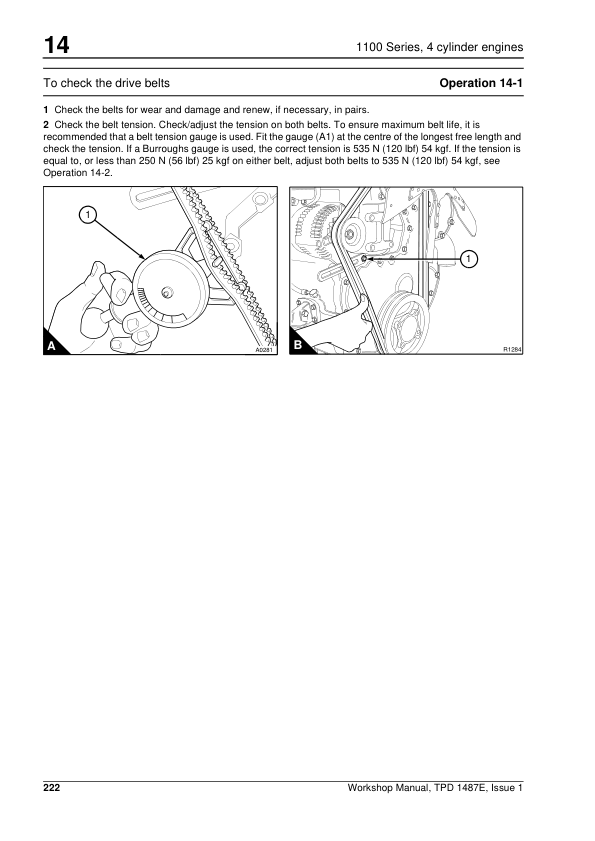 14

1100 Series, 4 cylinder engines

To check the drive belts

Operation 14-1

1 Check the belts for wear and damage and renew, if necessary, in pairs.

2 Check the belt tension. Check/adjust the tension on both belts. To ensure maximum belt life, it is recommended that a belt tension gauge is used. Fit the gauge (A1) at the centre of the longest free length and check the tension. If a Burroughs gauge is used, the correct tension is 535 N (120 lbf) 54 kgf. If the tension is equal to, or less than 250 N (56 lbf) 25 kgf on either belt, adjust both belts to 535 N (120 lbf) 54 kgf, see Operation 14-2.

1

A

A0281

1

B

R1284

222

Workshop Manual, TPD 1487E, Issue 1