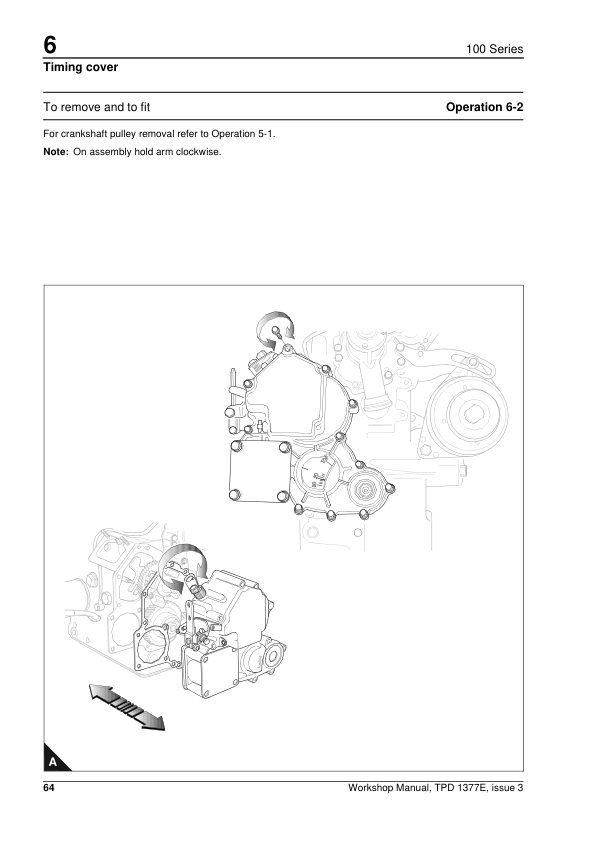 6

100 Series

Timing cover

To remove and to fit

Operation 6-2

For crankshaft pulley removal refer to Operation 5-1.

Note: On assembly hold arm clockwise.

A

64

Workshop Manual, TPD 1377E, issue 3