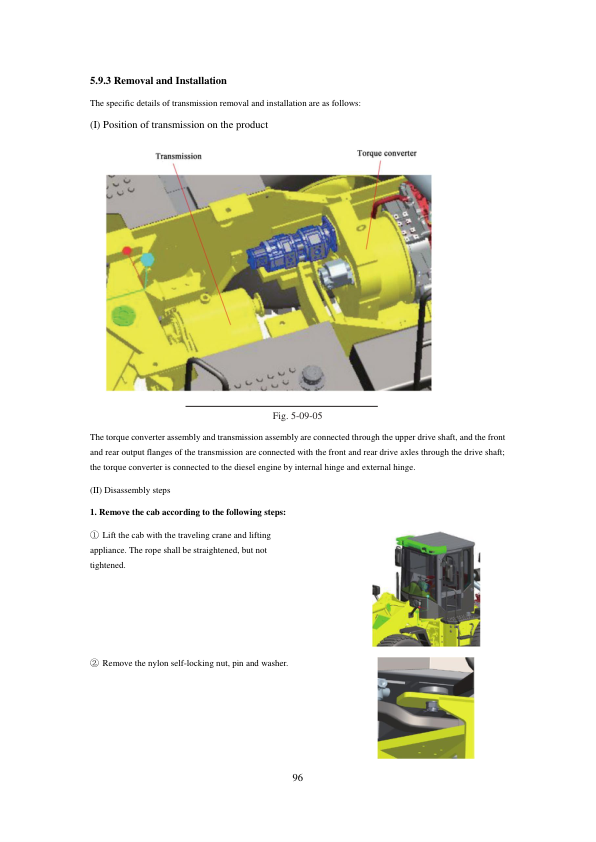 5.9.3 Removal and Installation

The specific details of transmission removal and installation are as follows:

(I) Position of transmission on the product

Transmission

Torque converter

Fig. 5-09-05

The torque converter assembly and transmission assembly are connected through the upper drive shaft, and the front and rear output flanges of the transmission are connected with the front and rear drive axles through the drive shaft; the torque converter is connected to the diesel engine by internal hinge and external hinge.

(II) Disassembly steps

1. Remove the cab according to the following steps:

① Lift the cab with the traveling crane and lifting appliance. The rope shall be straightened, but not tightened.

② Remove the nylon self-locking nut, pin and washer.

96