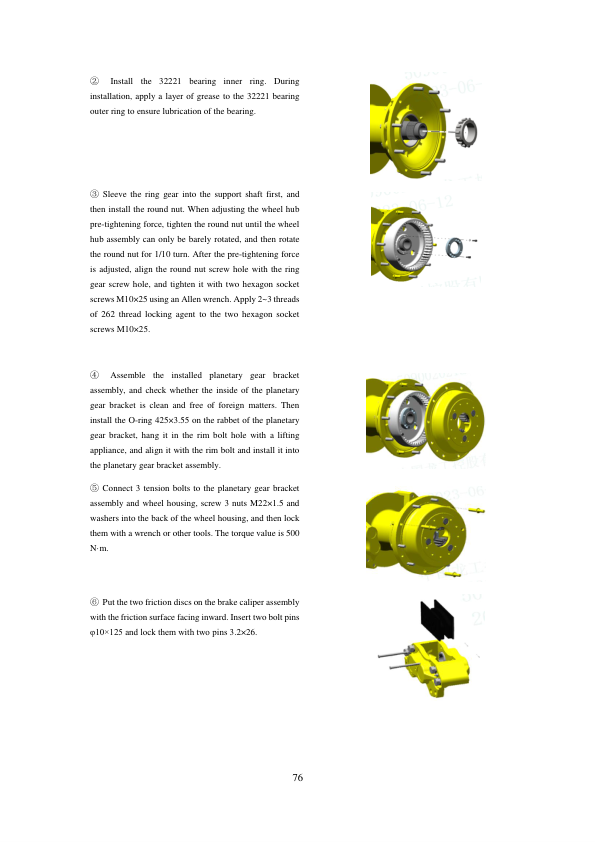 ② Install the 32221 bearing inner ring. During installation, apply a layer of grease to the 32221 bearing outer ring to ensure lubrication of the bearing.

③ Sleeve the ring gear into the support shaft first, and then install the round nut. When adjusting the wheel hub pre-tightening force, tighten the round nut until the wheel hub assembly can only be barely rotated, and then rotate the round nut for 1/10 turn. After the pre-tightening force is adjusted, align the round nut screw hole with the ring gear screw hole, and tighten it with two hexagon socket screws M10×25 using an Allen wrench. Apply 2~3 threads of 262 thread locking agent to the two hexagon socket screws M10×25.

④ Assemble the installed planetary gear bracket assembly, and check whether the inside of the planetary gear bracket is clean and free of foreign matters. Then install the O-ring 425×3.55 on the rabbet of the planetary gear bracket, hang it in the rim bolt hole with a lifting appliance, and align it with the rim bolt and install it into the planetary gear bracket assembly.

⑤ Connect 3 tension bolts to the planetary gear bracket assembly and wheel housing, screw 3 nuts M22×1.5 and washers into the back of the wheel housing, and then lock them with a wrench or other tools. The torque value is 500 N·m.

⑥ Put the two friction discs on the brake caliper assembly with the friction surface facing inward. Insert two bolt pins φ10×125 and lock them with two pins 3.2×26.

76