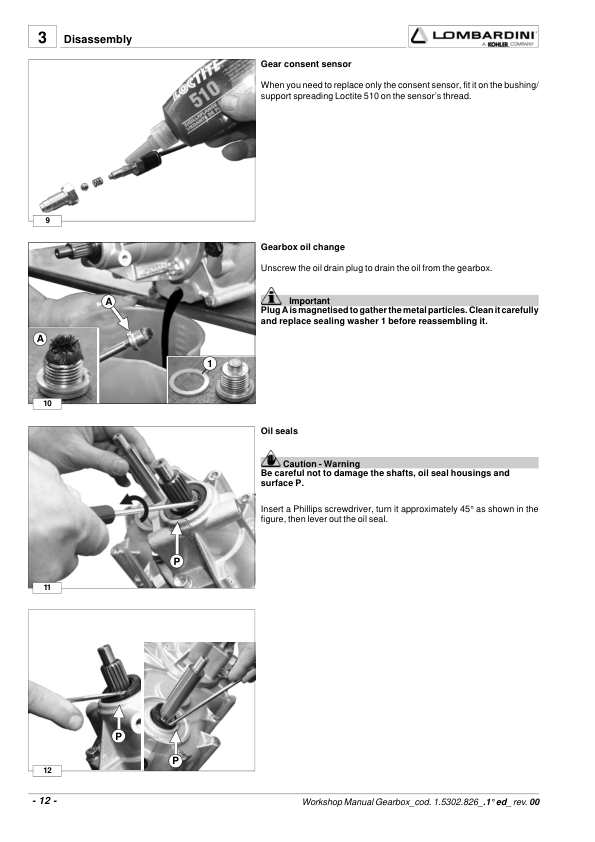 3 Disassembly

LOMBARDINI
A KOHLER COMPANY

LOCTITE 510

9

Gear consent sensor

When you need to replace only the consent sensor, fit it on the bushing/support spreading Loctite 510 on the sensor's thread.

A

A

1

10

Gearbox oil change

Unscrew the oil drain plug to drain the oil from the gearbox.

Important
Plug A is magnetised to gather the metal particles. Clean it carefully and replace sealing washer 1 before reassembling it.

P

11

Oil seals

Caution - Warning
Be careful not to damage the shafts, oil seal housings and surface P.

Insert a Phillips screwdriver, turn it approximately 45° as shown in the figure, then lever out the oil seal.

P

P

12

- 12 -

Workshop Manual Gearbox_cod. 1.5302.826_.1° ed_ rev. 00