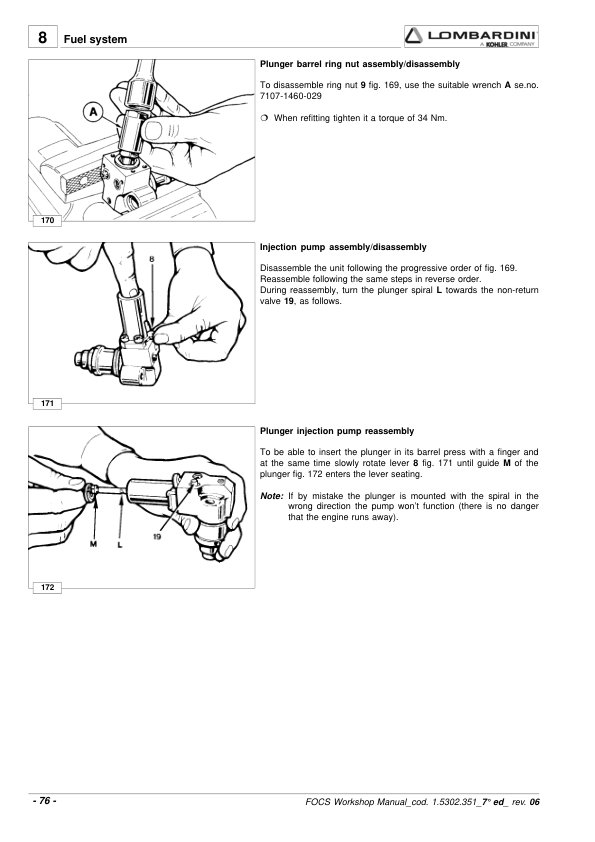 8 Fuel system

LOMBARDINI
A KOHLER COMPANY

A

170

Plunger barrel ring nut assembly/disassembly

To disassemble ring nut **9** fig. 169, use the suitable wrench **A** se.no. 7107-1460-029

❍ When refitting tighten it a torque of 34 Nm.

8

171

Injection pump assembly/disassembly

Disassemble the unit following the progressive order of fig. 169. Reassemble following the same steps in reverse order. During reassembly, turn the plunger spiral **L** towards the non-return valve **19**, as follows.

M L 19

172

Plunger injection pump reassembly

To be able to insert the plunger in its barrel press with a finger and at the same time slowly rotate lever **8** fig. 171 until guide **M** of the plunger fig. 172 enters the lever seating.

***Note:*** If by mistake the plunger is mounted with the spiral in the wrong direction the pump won't function (there is no danger that the engine runs away).

- 76 -

FOCS Workshop Manual_cod. 1.5302.351_7° ed_ rev. 06