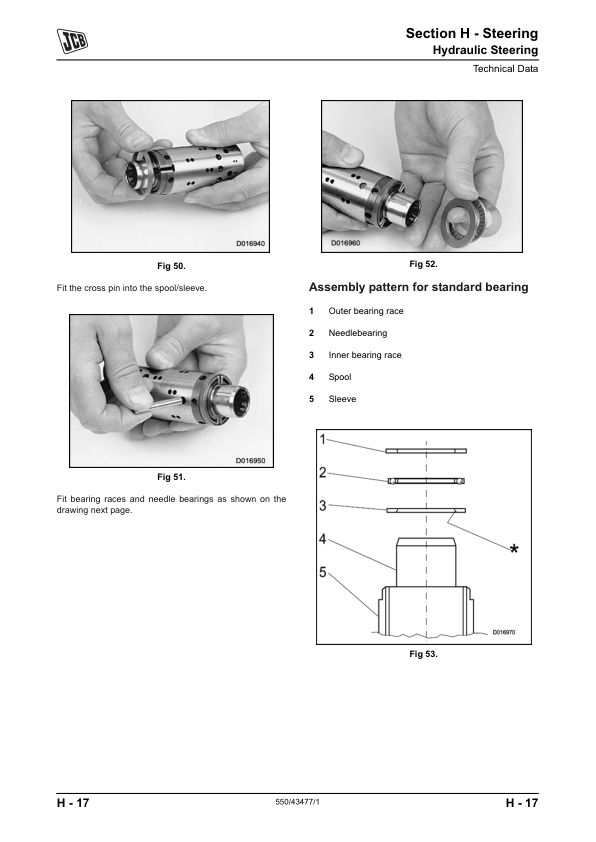 JCB

Section H - Steering
Hydraulic Steering
Technical Data

D016940

Fig 50.

Fit the cross pin into the spool/sleeve.

D016950

Fig 51.

Fit bearing races and needle bearings as shown on the drawing next page.

D016960

Fig 52.

Assembly pattern for standard bearing

1 Outer bearing race

2 Needlebearing

3 Inner bearing race

4 Spool

5 Sleeve

1
2
3
4
5
*
D016970

Fig 53.

H - 17 550/43477/1 H - 17