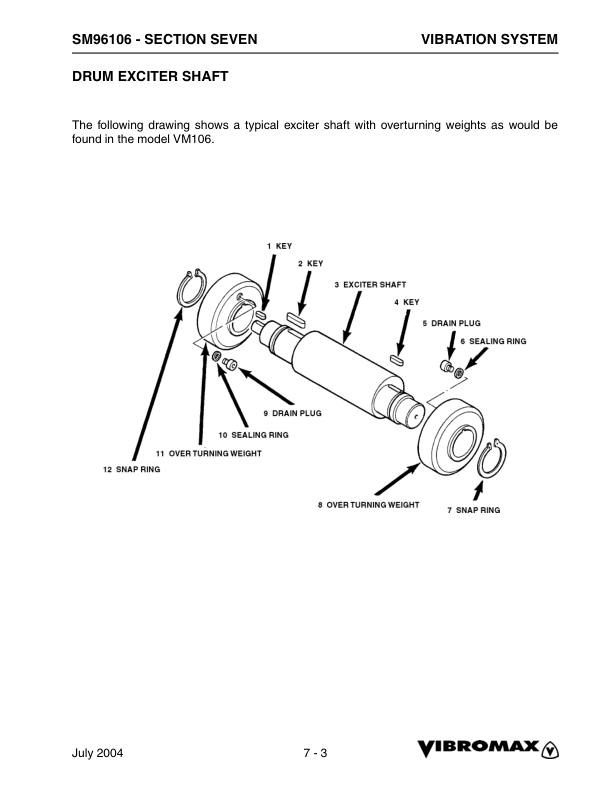 SM96106 - SECTION SEVEN

VIBRATION SYSTEM

DRUM EXCITER SHAFT

The following drawing shows a typical exciter shaft with overturning weights as would be found in the model VM106.

1 KEY
2 KEY
3 EXCITER SHAFT
4 KEY
5 DRAIN PLUG
6 SEALING RING
9 DRAIN PLUG
10 SEALING RING
11 OVER TURNING WEIGHT
12 SNAP RING
8 OVER TURNING WEIGHT
7 SNAP RING

July 2004

7 - 3

VIBROMAX