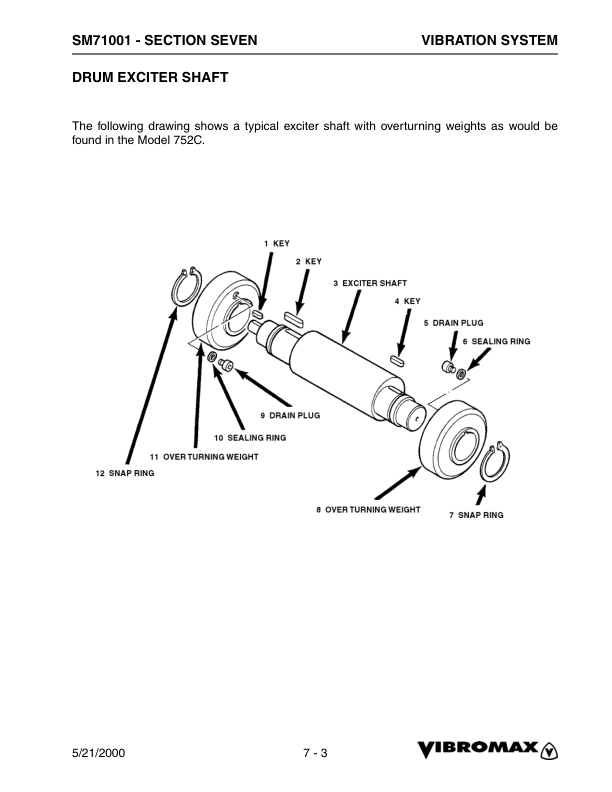 SM71001 - SECTION SEVEN

VIBRATION SYSTEM

DRUM EXCITER SHAFT

The following drawing shows a typical exciter shaft with overturning weights as would be found in the Model 752C.

1 KEY
2 KEY
3 EXCITER SHAFT
4 KEY
5 DRAIN PLUG
6 SEALING RING
9 DRAIN PLUG
10 SEALING RING
11 OVER TURNING WEIGHT
12 SNAP RING
8 OVER TURNING WEIGHT
7 SNAP RING

5/21/2000

7 - 3

VIBROMAX