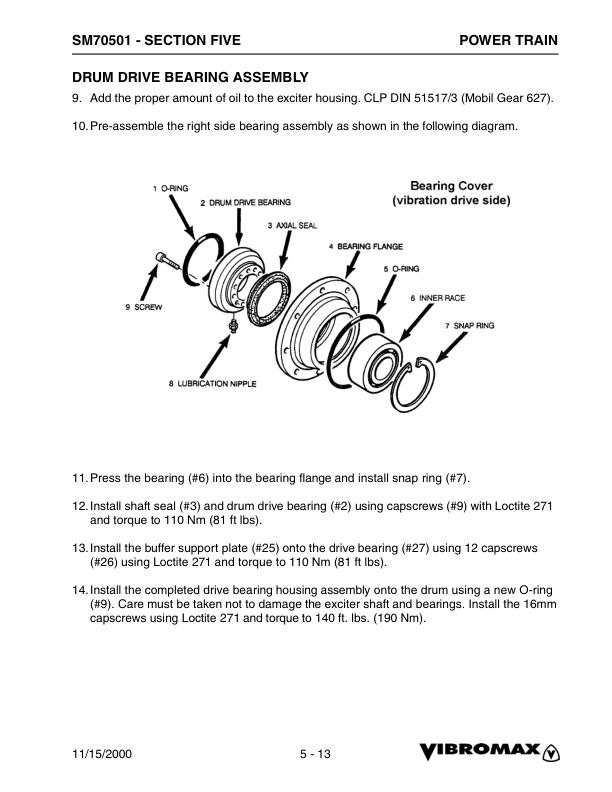 SM70501 - SECTION FIVE

POWER TRAIN

DRUM DRIVE BEARING ASSEMBLY

9. Add the proper amount of oil to the exciter housing. CLP DIN 51517/3 (Mobil Gear 627).

10. Pre-assemble the right side bearing assembly as shown in the following diagram.

Bearing Cover
(vibration drive side)

1 O-RING
2 DRUM DRIVE BEARING
3 AXIAL SEAL
4 BEARING FLANGE
5 O-RING
6 INNER RACE
7 SNAP RING
8 LUBRICATION NIPPLE
9 SCREW

11. Press the bearing (#6) into the bearing flange and install snap ring (#7).

12. Install shaft seal (#3) and drum drive bearing (#2) using capscrews (#9) with Loctite 271 and torque to 110 Nm (81 ft lbs).

13. Install the buffer support plate (#25) onto the drive bearing (#27) using 12 capscrews (#26) using Loctite 271 and torque to 110 Nm (81 ft lbs).

14. Install the completed drive bearing housing assembly onto the drum using a new O-ring (#9). Care must be taken not to damage the exciter shaft and bearings. Install the 16mm capscrews using Loctite 271 and torque to 140 ft. lbs. (190 Nm).

11/15/2000

5 - 13

VIBROMAX