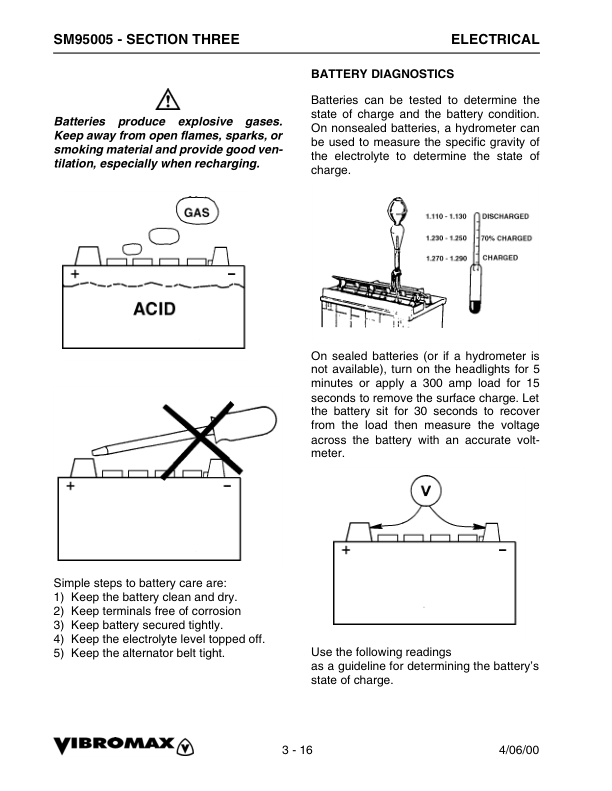 SM95005 - SECTION THREE

ELECTRICAL

Batteries produce explosive gases. Keep away from open flames, sparks, or smoking material and provide good ventilation, especially when recharging.

GAS

+

−

ACID

+

−

Simple steps to battery care are:
1) Keep the battery clean and dry.
2) Keep terminals free of corrosion
3) Keep battery secured tightly.
4) Keep the electrolyte level topped off.
5) Keep the alternator belt tight.

BATTERY DIAGNOSTICS

Batteries can be tested to determine the state of charge and the battery condition. On nonsealed batteries, a hydrometer can be used to measure the specific gravity of the electrolyte to determine the state of charge.

1.110 - 1.130 DISCHARGED
1.230 - 1.250 70% CHARGED
1.270 - 1.290 CHARGED

On sealed batteries (or if a hydrometer is not available), turn on the headlights for 5 minutes or apply a 300 amp load for 15 seconds to remove the surface charge. Let the battery sit for 30 seconds to recover from the load then measure the voltage across the battery with an accurate voltmeter.

V

+

−

Use the following readings
as a guideline for determining the battery's state of charge.

VIBROMAX

3 - 16

4/06/00