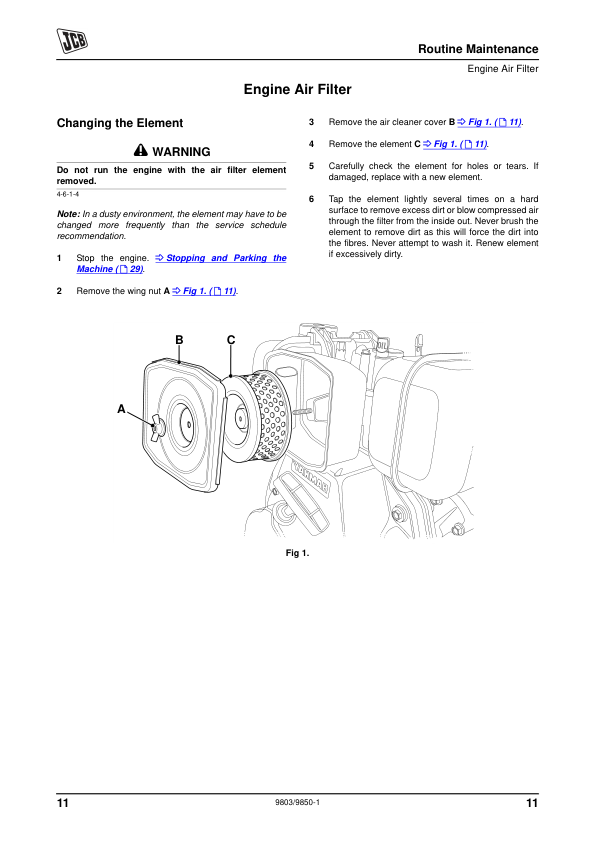 JCB

Routine Maintenance

Engine Air Filter

Engine Air Filter

Changing the Element

WARNING

Do not run the engine with the air filter element removed.

4-6-1-4

Note: In a dusty environment, the element may have to be changed more frequently than the service schedule recommendation.

1 Stop the engine. ⇨ Stopping and Parking the Machine ( 29).

2 Remove the wing nut A ⇨ Fig 1. ( 11).

3 Remove the air cleaner cover B ⇨ Fig 1. ( 11).

4 Remove the element C ⇨ Fig 1. ( 11).

5 Carefully check the element for holes or tears. If damaged, replace with a new element.

6 Tap the element lightly several times on a hard surface to remove excess dirt or blow compressed air through the filter from the inside out. Never brush the element to remove dirt as this will force the dirt into the fibres. Never attempt to wash it. Renew element if excessively dirty.

B

C

A

YANMAR

Fig 1.

11

9803/9850-1

11