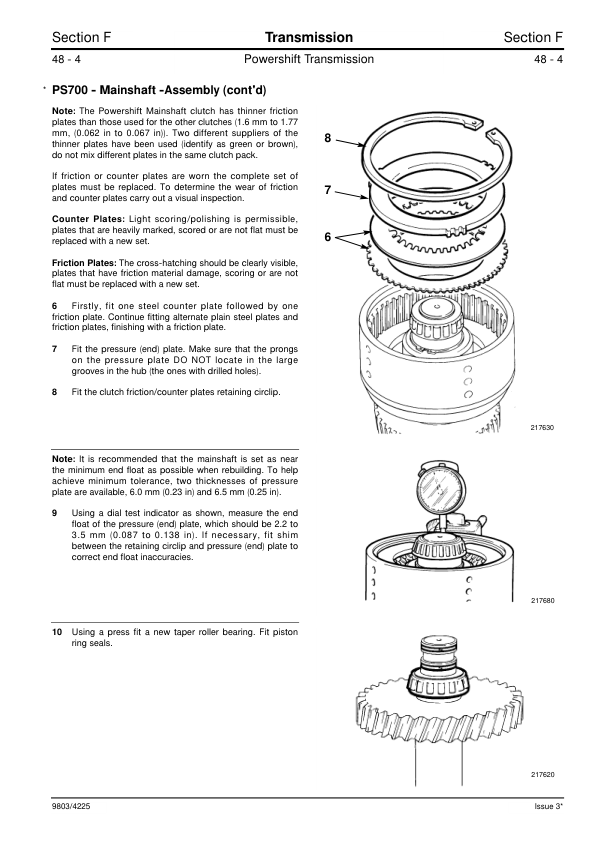 Section F Transmission Section F

48 - 4 Powershift Transmission 48 - 4

* PS700 - Mainshaft -Assembly (cont'd)

Note: The Powershift Mainshaft clutch has thinner friction plates than those used for the other clutches (1.6 mm to 1.77 mm, (0.062 in to 0.067 in)). Two different suppliers of the thinner plates have been used (identify as green or brown), do not mix different plates in the same clutch pack.

If friction or counter plates are worn the complete set of plates must be replaced. To determine the wear of friction and counter plates carry out a visual inspection.

Counter Plates: Light scoring/polishing is permissible, plates that are heavily marked, scored or are not flat must be replaced with a new set.

Friction Plates: The cross-hatching should be clearly visible, plates that have friction material damage, scoring or are not flat must be replaced with a new set.

6 Firstly, fit one steel counter plate followed by one friction plate. Continue fitting alternate plain steel plates and friction plates, finishing with a friction plate.

7 Fit the pressure (end) plate. Make sure that the prongs on the pressure plate DO NOT locate in the large grooves in the hub (the ones with drilled holes).

8 Fit the clutch friction/counter plates retaining circlip.

8

7

6

217630

Note: It is recommended that the mainshaft is set as near the minimum end float as possible when rebuilding. To help achieve minimum tolerance, two thicknesses of pressure plate are available, 6.0 mm (0.23 in) and 6.5 mm (0.25 in).

9 Using a dial test indicator as shown, measure the end float of the pressure (end) plate, which should be 2.2 to 3.5 mm (0.087 to 0.138 in). If necessary, fit shim between the retaining circlip and pressure (end) plate to correct end float inaccuracies.

217680

10 Using a press fit a new taper roller bearing. Fit piston ring seals.

217620

9803/4225 Issue 3*