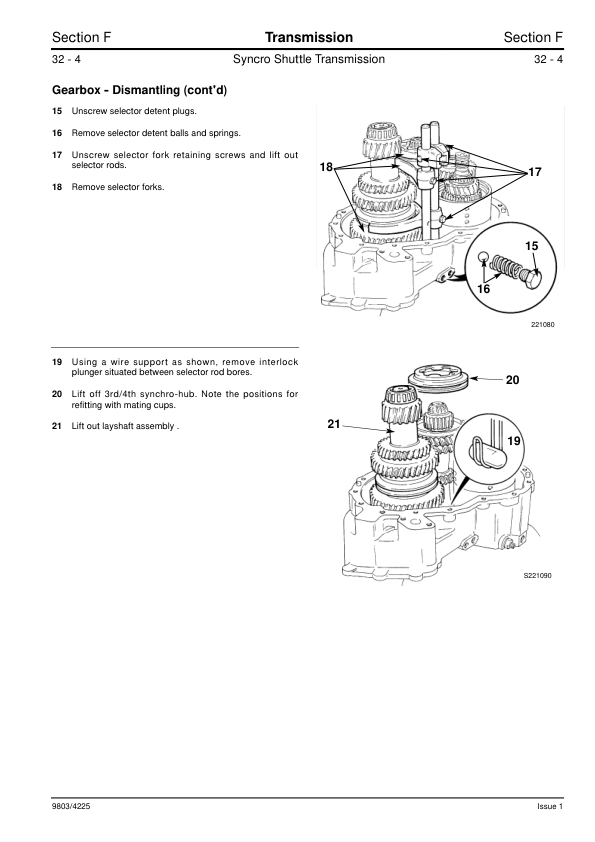 Section F Transmission Section F

32 - 4 Syncro Shuttle Transmission 32 - 4

Gearbox - Dismantling (cont'd)

15 Unscrew selector detent plugs.

16 Remove selector detent balls and springs.

17 Unscrew selector fork retaining screws and lift out selector rods.

18 Remove selector forks.

18

17

15

16

221080

19 Using a wire support as shown, remove interlock plunger situated between selector rod bores.

20 Lift off 3rd/4th synchro-hub. Note the positions for refitting with mating cups.

21 Lift out layshaft assembly .

20

21

19

S221090

9803/4225 Issue 1