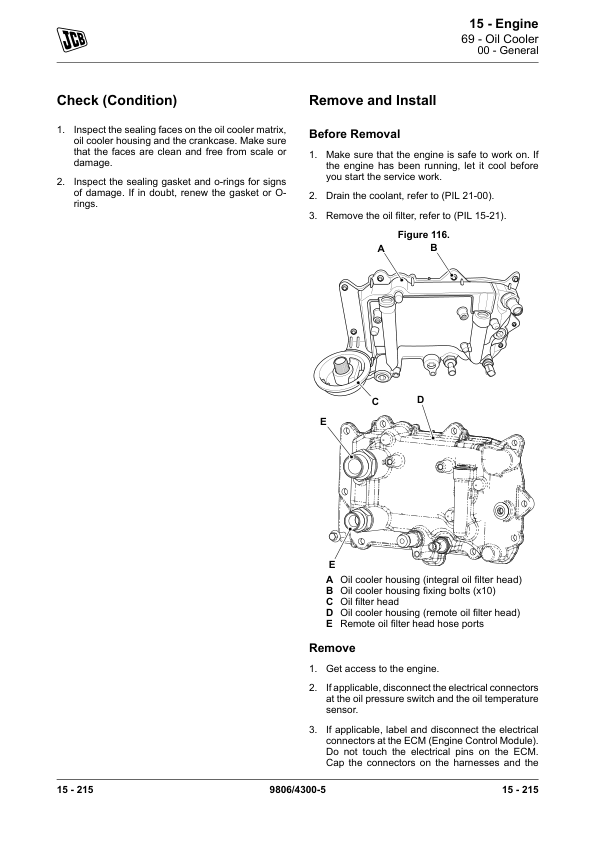 JCB

15 - Engine
69 - Oil Cooler
00 - General

Check (Condition)

1. Inspect the sealing faces on the oil cooler matrix, oil cooler housing and the crankcase. Make sure that the faces are clean and free from scale or damage.

2. Inspect the sealing gasket and o-rings for signs of damage. If in doubt, renew the gasket or O-rings.

Remove and Install

Before Removal

1. Make sure that the engine is safe to work on. If the engine has been running, let it cool before you start the service work.

2. Drain the coolant, refer to (PIL 21-00).

3. Remove the oil filter, refer to (PIL 15-21).

Figure 116.

A B C D E E

A Oil cooler housing (integral oil filter head)
B Oil cooler housing fixing bolts (x10)
C Oil filter head
D Oil cooler housing (remote oil filter head)
E Remote oil filter head hose ports

Remove

1. Get access to the engine.

2. If applicable, disconnect the electrical connectors at the oil pressure switch and the oil temperature sensor.

3. If applicable, label and disconnect the electrical connectors at the ECM (Engine Control Module). Do not touch the electrical pins on the ECM. Cap the connectors on the harnesses and the

15 - 215 9806/4300-5 15 - 215