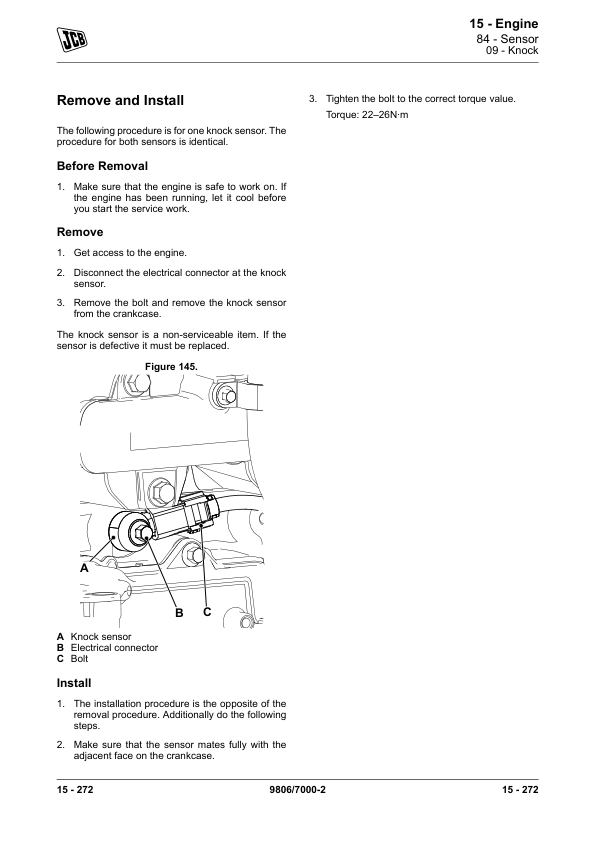 JCB

15 - Engine
84 - Sensor
09 - Knock

Remove and Install

The following procedure is for one knock sensor. The procedure for both sensors is identical.

Before Removal

1. Make sure that the engine is safe to work on. If the engine has been running, let it cool before you start the service work.

Remove

1. Get access to the engine.

2. Disconnect the electrical connector at the knock sensor.

3. Remove the bolt and remove the knock sensor from the crankcase.

The knock sensor is a non-serviceable item. If the sensor is defective it must be replaced.

Figure 145.

A

B C

A Knock sensor
B Electrical connector
C Bolt

Install

1. The installation procedure is the opposite of the removal procedure. Additionally do the following steps.

2. Make sure that the sensor mates fully with the adjacent face on the crankcase.

3. Tighten the bolt to the correct torque value.
Torque: 22–26N·m

15 - 272 9806/7000-2 15 - 272