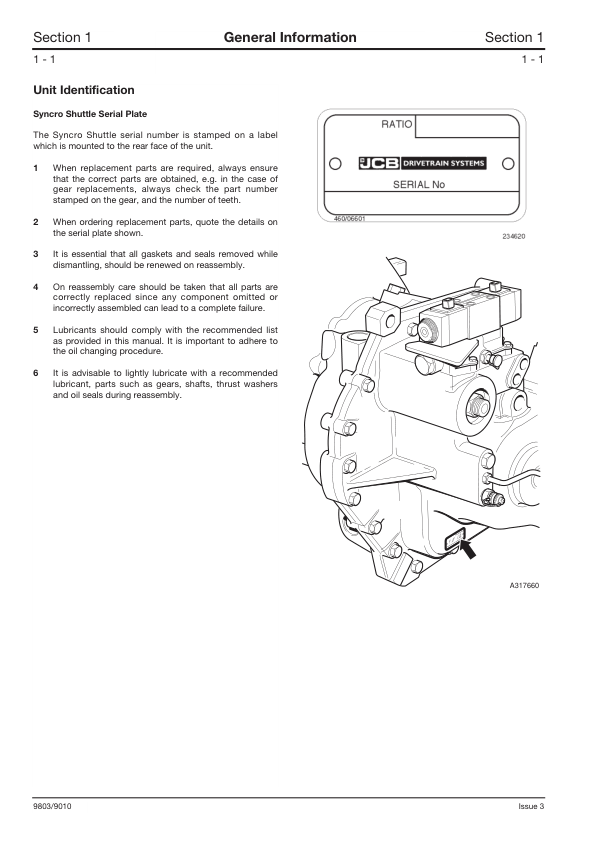 Section 1 General Information Section 1

1 - 1 1 - 1

Unit Identification

Syncro Shuttle Serial Plate

The Syncro Shuttle serial number is stamped on a label which is mounted to the rear face of the unit.

1 When replacement parts are required, always ensure that the correct parts are obtained, e.g. in the case of gear replacements, always check the part number stamped on the gear, and the number of teeth.

2 When ordering replacement parts, quote the details on the serial plate shown.

3 It is essential that all gaskets and seals removed while dismantling, should be renewed on reassembly.

4 On reassembly care should be taken that all parts are correctly replaced since any component omitted or incorrectly assembled can lead to a complete failure.

5 Lubricants should comply with the recommended list as provided in this manual. It is important to adhere to the oil changing procedure.

6 It is advisable to lightly lubricate with a recommended lubricant, parts such as gears, shafts, thrust washers and oil seals during reassembly.

RATIO

JCB DRIVETRAIN SYSTEMS

SERIAL No

460/06601

234620

A317660

9803/9010 Issue 3