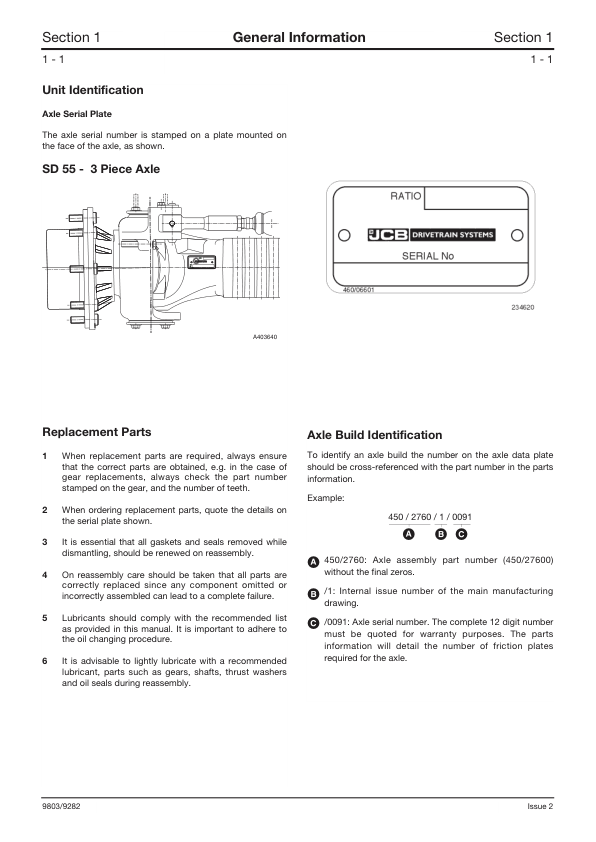 Section 1 General Information Section 1

1 - 1 1 - 1

Unit Identification

Axle Serial Plate

The axle serial number is stamped on a plate mounted on the face of the axle, as shown.

SD 55 - 3 Piece Axle

A403640

RATIO

JCB DRIVETRAIN SYSTEMS

SERIAL No

460/06601

234620

Replacement Parts

1 When replacement parts are required, always ensure that the correct parts are obtained, e.g. in the case of gear replacements, always check the part number stamped on the gear, and the number of teeth.

2 When ordering replacement parts, quote the details on the serial plate shown.

3 It is essential that all gaskets and seals removed while dismantling, should be renewed on reassembly.

4 On reassembly care should be taken that all parts are correctly replaced since any component omitted or incorrectly assembled can lead to a complete failure.

5 Lubricants should comply with the recommended list as provided in this manual. It is important to adhere to the oil changing procedure.

6 It is advisable to lightly lubricate with a recommended lubricant, parts such as gears, shafts, thrust washers and oil seals during reassembly.

Axle Build Identification

To identify an axle build the number on the axle data plate should be cross-referenced with the part number in the parts information.

Example:

450 / 2760 / 1 / 0091

A B C

A 450/2760: Axle assembly part number (450/27600) without the final zeros.

B /1: Internal issue number of the main manufacturing drawing.

C /0091: Axle serial number. The complete 12 digit number must be quoted for warranty purposes. The parts information will detail the number of friction plates required for the axle.

9803/9282 Issue 2