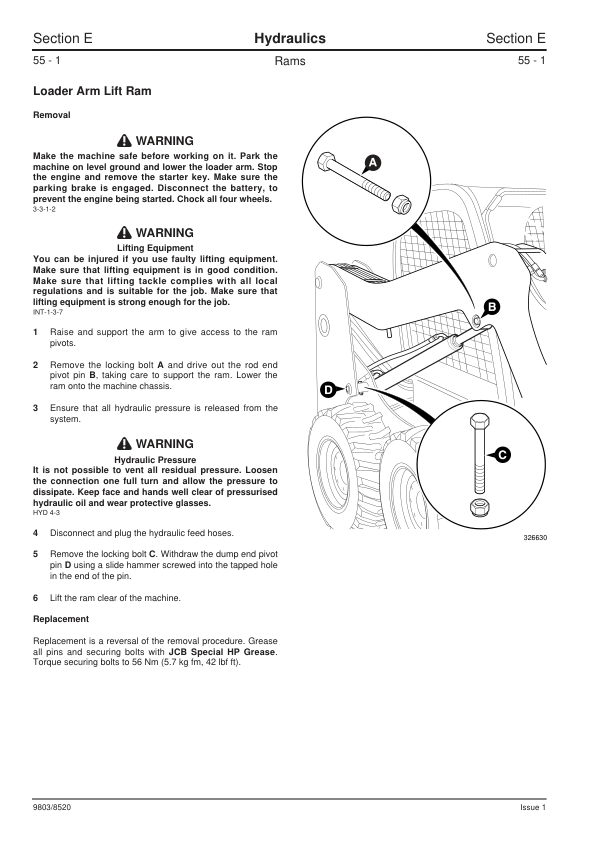 Section E
Hydraulics
Section E

55 - 1
Rams
55 - 1

Loader Arm Lift Ram

Removal

WARNING

Make the machine safe before working on it. Park the machine on level ground and lower the loader arm. Stop the engine and remove the starter key. Make sure the parking brake is engaged. Disconnect the battery, to prevent the engine being started. Chock all four wheels.
3-3-1-2

WARNING

Lifting Equipment

You can be injured if you use faulty lifting equipment. Make sure that lifting equipment is in good condition. Make sure that lifting tackle complies with all local regulations and is suitable for the job. Make sure that lifting equipment is strong enough for the job.
INT-1-3-7

1 Raise and support the arm to give access to the ram pivots.

2 Remove the locking bolt A and drive out the rod end pivot pin B, taking care to support the ram. Lower the ram onto the machine chassis.

3 Ensure that all hydraulic pressure is released from the system.

WARNING

Hydraulic Pressure

It is not possible to vent all residual pressure. Loosen the connection one full turn and allow the pressure to dissipate. Keep face and hands well clear of pressurised hydraulic oil and wear protective glasses.
HYD 4-3

4 Disconnect and plug the hydraulic feed hoses.

5 Remove the locking bolt C. Withdraw the dump end pivot pin D using a slide hammer screwed into the tapped hole in the end of the pin.

6 Lift the ram clear of the machine.

Replacement

Replacement is a reversal of the removal procedure. Grease all pins and securing bolts with JCB Special HP Grease. Torque securing bolts to 56 Nm (5.7 kg fm, 42 lbf ft).

A
B
D
C
326630

9803/8520
Issue 1