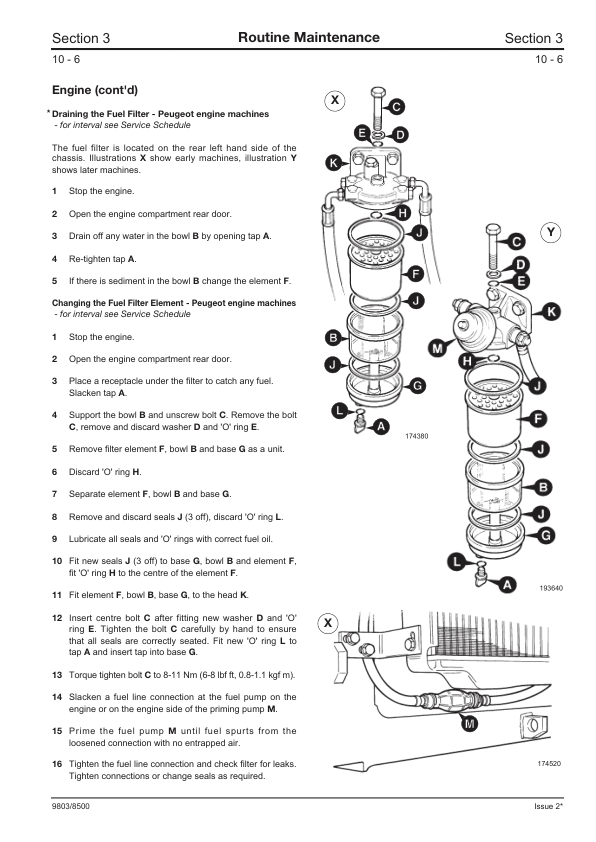 Section 3 Routine Maintenance Section 3

10 - 6 10 - 6

Engine (cont'd)

* Draining the Fuel Filter - Peugeot engine machines
- for interval see Service Schedule

The fuel filter is located on the rear left hand side of the chassis. Illustrations X show early machines, illustration Y shows later machines.

1 Stop the engine.

2 Open the engine compartment rear door.

3 Drain off any water in the bowl B by opening tap A.

4 Re-tighten tap A.

5 If there is sediment in the bowl B change the element F.

Changing the Fuel Filter Element - Peugeot engine machines
- for interval see Service Schedule

1 Stop the engine.

2 Open the engine compartment rear door.

3 Place a receptacle under the filter to catch any fuel. Slacken tap A.

4 Support the bowl B and unscrew bolt C. Remove the bolt C, remove and discard washer D and 'O' ring E.

5 Remove filter element F, bowl B and base G as a unit.

6 Discard 'O' ring H.

7 Separate element F, bowl B and base G.

8 Remove and discard seals J (3 off), discard 'O' ring L.

9 Lubricate all seals and 'O' rings with correct fuel oil.

10 Fit new seals J (3 off) to base G, bowl B and element F, fit 'O' ring H to the centre of the element F.

11 Fit element F, bowl B, base G, to the head K.

12 Insert centre bolt C after fitting new washer D and 'O' ring E. Tighten the bolt C carefully by hand to ensure that all seals are correctly seated. Fit new 'O' ring L to tap A and insert tap into base G.

13 Torque tighten bolt C to 8-11 Nm (6-8 lbf ft, 0.8-1.1 kgf m).

14 Slacken a fuel line connection at the fuel pump on the engine or on the engine side of the priming pump M.

15 Prime the fuel pump M until fuel spurts from the loosened connection with no entrapped air.

16 Tighten the fuel line connection and check filter for leaks. Tighten connections or change seals as required.

X C E D K H J F J B J G L A 174380

Y C D E K M H J F J B J G L A 193640

X M 174520

9803/8500 Issue 2*