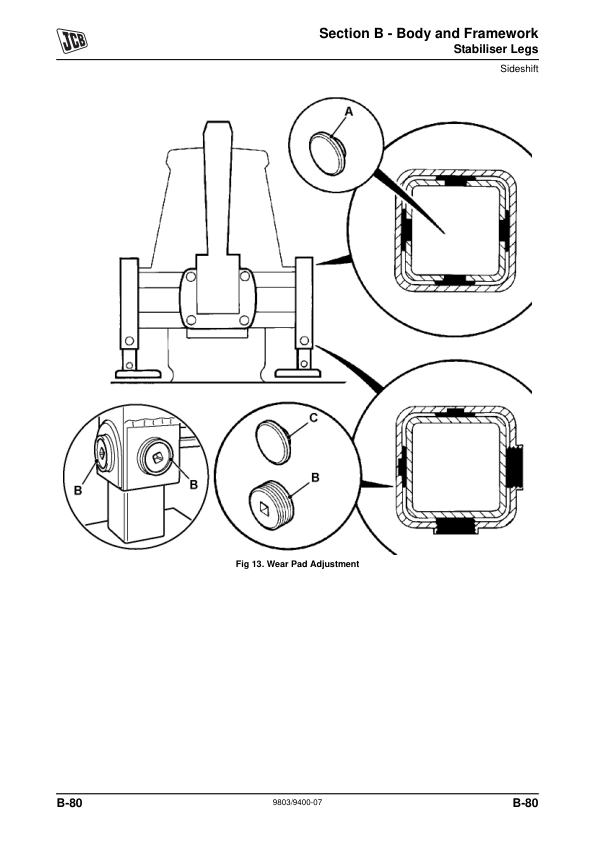 JCB

Section B - Body and Framework
Stabiliser Legs
Sideshift

A

C

B

B

B

Fig 13. Wear Pad Adjustment

B-80
9803/9400-07
B-80