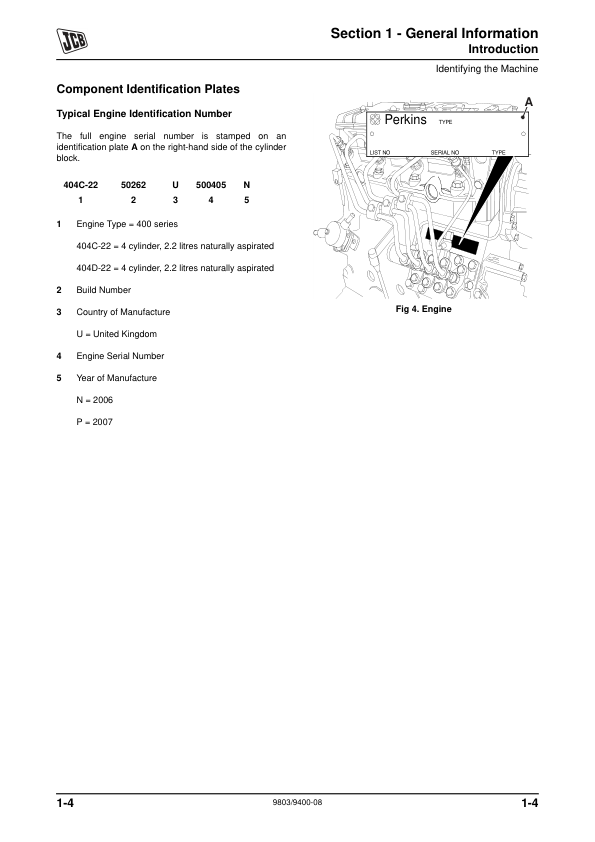 JCB

Section 1 - General Information
Introduction

Identifying the Machine

Component Identification Plates

Typical Engine Identification Number

The full engine serial number is stamped on an identification plate A on the right-hand side of the cylinder block.

| 404C-22 | 50262 | U | 500405 | N |
|---|---|---|---|---|
| 1 | 2 | 3 | 4 | 5 |

1 Engine Type = 400 series

404C-22 = 4 cylinder, 2.2 litres naturally aspirated

404D-22 = 4 cylinder, 2.2 litres naturally aspirated

2 Build Number

3 Country of Manufacture

U = United Kingdom

4 Engine Serial Number

5 Year of Manufacture

N = 2006

P = 2007

A

Perkins TYPE

LIST NO SERIAL NO TYPE

Fig 4. Engine

1-4 9803/9400-08 1-4