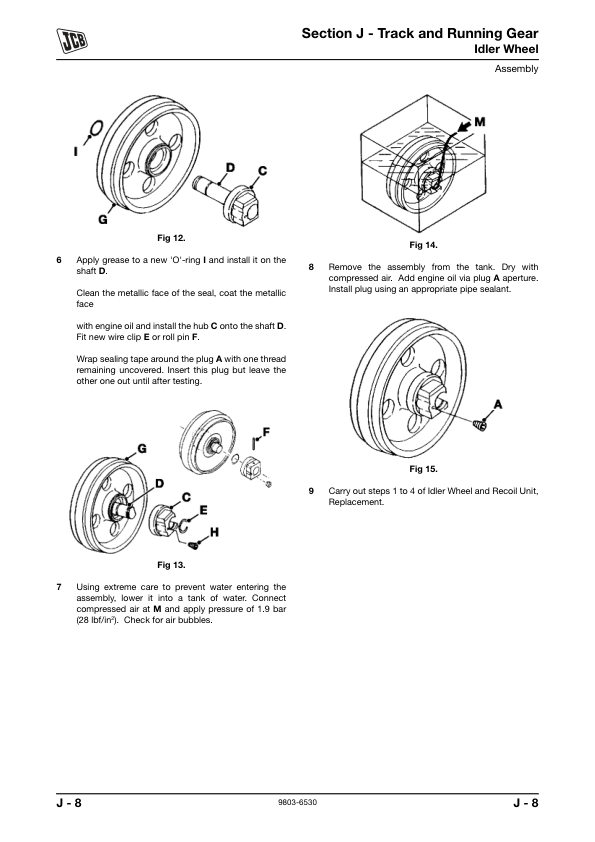 JCB

Section J - Track and Running Gear
Idler Wheel

Assembly

I
D
C
G

Fig 12.

6 Apply grease to a new 'O'-ring I and install it on the shaft D.

Clean the metallic face of the seal, coat the metallic face

with engine oil and install the hub C onto the shaft D. Fit new wire clip E or roll pin F.

Wrap sealing tape around the plug A with one thread remaining uncovered. Insert this plug but leave the other one out until after testing.

F
G
D
C
E
H

Fig 13.

7 Using extreme care to prevent water entering the assembly, lower it into a tank of water. Connect compressed air at M and apply pressure of 1.9 bar (28 lbf/in$^2$). Check for air bubbles.

M

Fig 14.

8 Remove the assembly from the tank. Dry with compressed air. Add engine oil via plug A aperture. Install plug using an appropriate pipe sealant.

A

Fig 15.

9 Carry out steps 1 to 4 of Idler Wheel and Recoil Unit, Replacement.

J - 8 9803-6530 J - 8