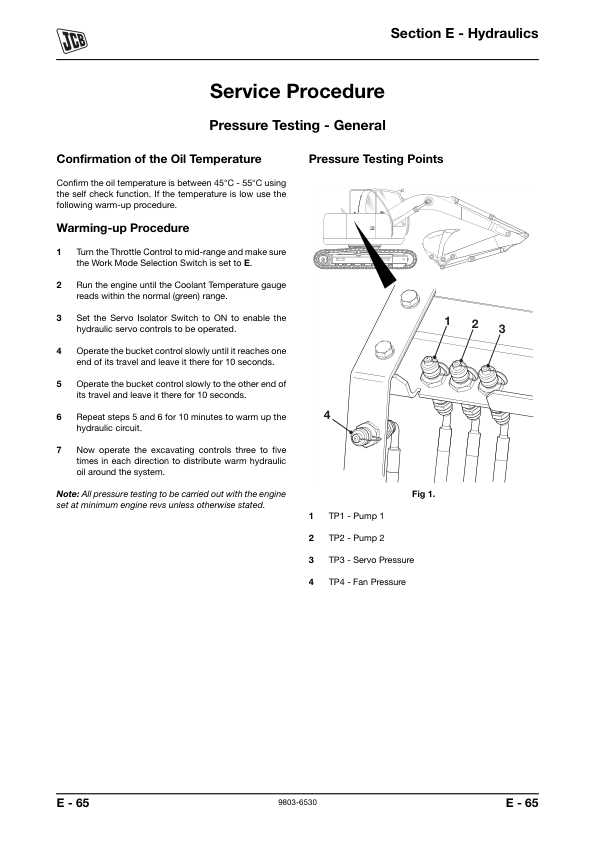 JCB

Section E - Hydraulics

Service Procedure

Pressure Testing - General

Confirmation of the Oil Temperature

Confirm the oil temperature is between 45°C - 55°C using the self check function. If the temperature is low use the following warm-up procedure.

Warming-up Procedure

1 Turn the Throttle Control to mid-range and make sure the Work Mode Selection Switch is set to E.

2 Run the engine until the Coolant Temperature gauge reads within the normal (green) range.

3 Set the Servo Isolator Switch to ON to enable the hydraulic servo controls to be operated.

4 Operate the bucket control slowly until it reaches one end of its travel and leave it there for 10 seconds.

5 Operate the bucket control slowly to the other end of its travel and leave it there for 10 seconds.

6 Repeat steps 5 and 6 for 10 minutes to warm up the hydraulic circuit.

7 Now operate the excavating controls three to five times in each direction to distribute warm hydraulic oil around the system.

Note: All pressure testing to be carried out with the engine set at minimum engine revs unless otherwise stated.

Pressure Testing Points

1 2 3

4

Fig 1.

1 TP1 - Pump 1

2 TP2 - Pump 2

3 TP3 - Servo Pressure

4 TP4 - Fan Pressure

E - 65 9803-6530 E - 65