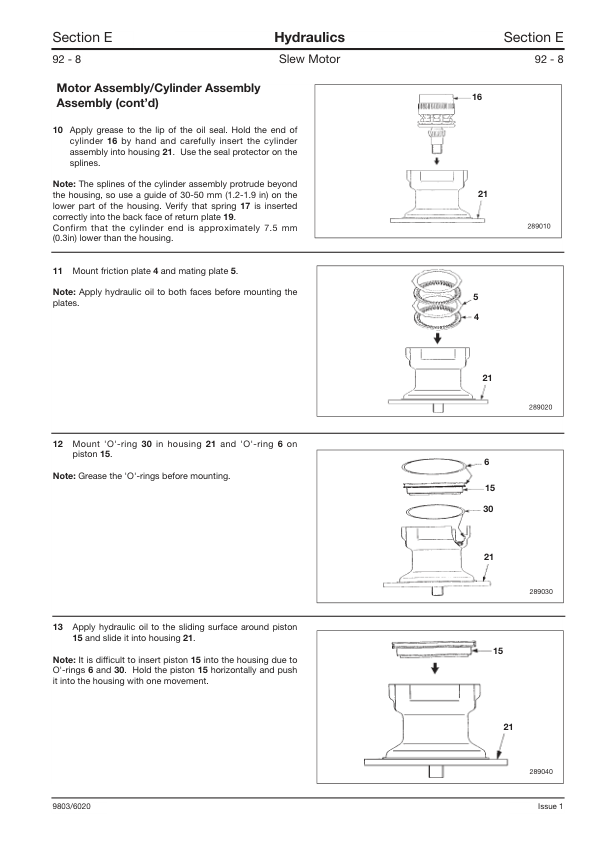 Section E Hydraulics Section E

92 - 8 Slew Motor 92 - 8

Motor Assembly/Cylinder Assembly Assembly (cont'd)

10 Apply grease to the lip of the oil seal. Hold the end of cylinder 16 by hand and carefully insert the cylinder assembly into housing 21. Use the seal protector on the splines.

Note: The splines of the cylinder assembly protrude beyond the housing, so use a guide of 30-50 mm (1.2-1.9 in) on the lower part of the housing. Verify that spring 17 is inserted correctly into the back face of return plate 19.
Confirm that the cylinder end is approximately 7.5 mm (0.3in) lower than the housing.

16

21

289010

11 Mount friction plate 4 and mating plate 5.

Note: Apply hydraulic oil to both faces before mounting the plates.

5

4

21

289020

12 Mount 'O'-ring 30 in housing 21 and 'O'-ring 6 on piston 15.

Note: Grease the 'O'-rings before mounting.

6

15

30

21

289030

13 Apply hydraulic oil to the sliding surface around piston 15 and slide it into housing 21.

Note: It is difficult to insert piston 15 into the housing due to O'-rings 6 and 30. Hold the piston 15 horizontally and push it into the housing with one movement.

15

21

289040

9803/6020 Issue 1