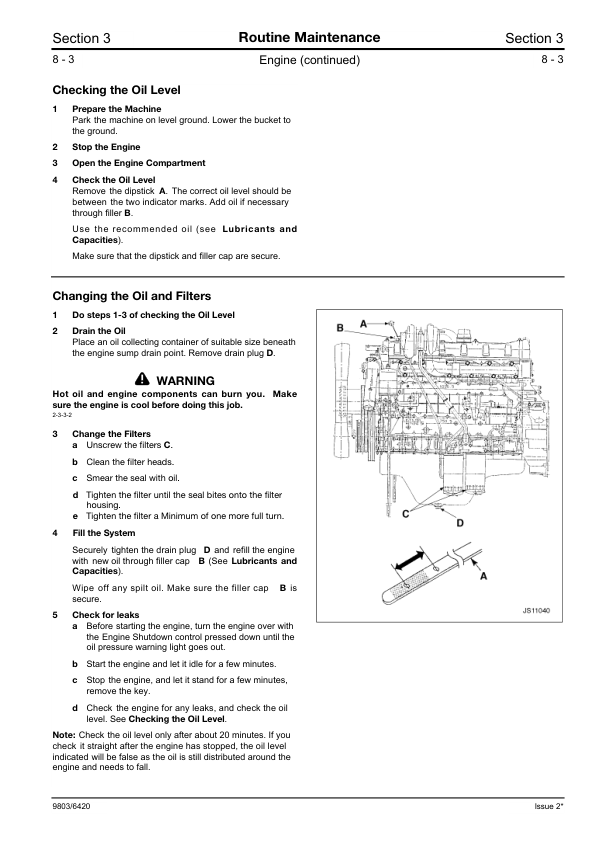 Section 3 Routine Maintenance Section 3
8 - 3 Engine (continued) 8 - 3

Checking the Oil Level

1 Prepare the Machine
Park the machine on level ground. Lower the bucket to the ground.

2 Stop the Engine

3 Open the Engine Compartment

4 Check the Oil Level
Remove the dipstick A. The correct oil level should be between the two indicator marks. Add oil if necessary through filler B.

Use the recommended oil (see Lubricants and Capacities).

Make sure that the dipstick and filler cap are secure.

Changing the Oil and Filters

1 Do steps 1-3 of checking the Oil Level

2 Drain the Oil
Place an oil collecting container of suitable size beneath the engine sump drain point. Remove drain plug D.

WARNING
Hot oil and engine components can burn you. Make sure the engine is cool before doing this job.
2-3-3-2

3 Change the Filters
a Unscrew the filters C.
b Clean the filter heads.
c Smear the seal with oil.
d Tighten the filter until the seal bites onto the filter housing.
e Tighten the filter a Minimum of one more full turn.

4 Fill the System
Securely tighten the drain plug D and refill the engine with new oil through filler cap B (See Lubricants and Capacities).

Wipe off any spilt oil. Make sure the filler cap B is secure.

5 Check for leaks
a Before starting the engine, turn the engine over with the Engine Shutdown control pressed down until the oil pressure warning light goes out.
b Start the engine and let it idle for a few minutes.
c Stop the engine, and let it stand for a few minutes, remove the key.
d Check the engine for any leaks, and check the oil level. See Checking the Oil Level.

Note: Check the oil level only after about 20 minutes. If you check it straight after the engine has stopped, the oil level indicated will be false as the oil is still distributed around the engine and needs to fall.

B
A
C
D
A
JS11040

9803/6420 Issue 2*