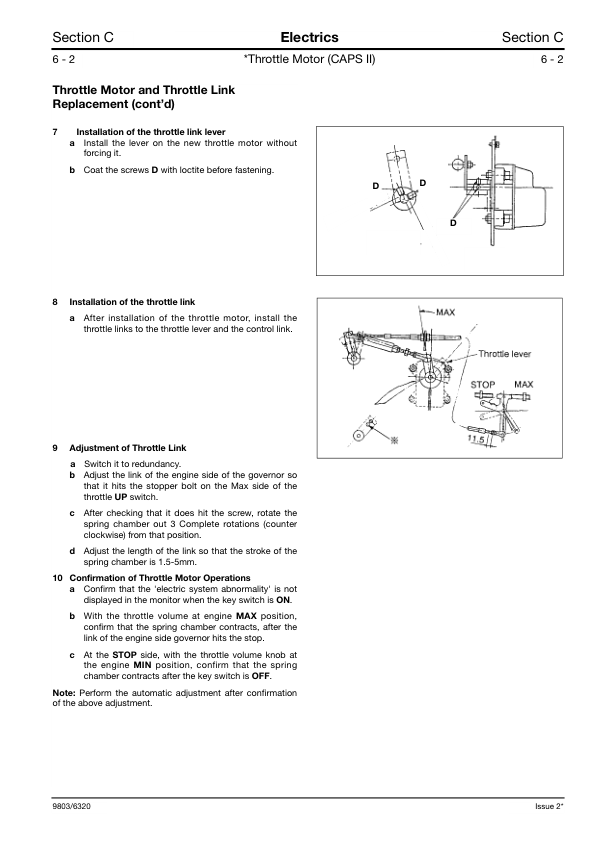 Section C Electrics Section C

6 - 2 *Throttle Motor (CAPS II) 6 - 2

Throttle Motor and Throttle Link Replacement (cont'd)

7 Installation of the throttle link lever
a Install the lever on the new throttle motor without forcing it.
b Coat the screws D with loctite before fastening.

D
D
D

8 Installation of the throttle link
a After installation of the throttle motor, install the throttle links to the throttle lever and the control link.

MAX
Throttle lever
STOP MAX
11.5

9 Adjustment of Throttle Link
a Switch it to redundancy.
b Adjust the link of the engine side of the governor so that it hits the stopper bolt on the Max side of the throttle UP switch.
c After checking that it does hit the screw, rotate the spring chamber out 3 Complete rotations (counter clockwise) from that position.
d Adjust the length of the link so that the stroke of the spring chamber is 1.5-5mm.

10 Confirmation of Throttle Motor Operations
a Confirm that the 'electric system abnormality' is not displayed in the monitor when the key switch is ON.
b With the throttle volume at engine MAX position, confirm that the spring chamber contracts, after the link of the engine side governor hits the stop.
c At the STOP side, with the throttle volume knob at the engine MIN position, confirm that the spring chamber contracts after the key switch is OFF.

Note: Perform the automatic adjustment after confirmation of the above adjustment.

9803/6320 Issue 2*